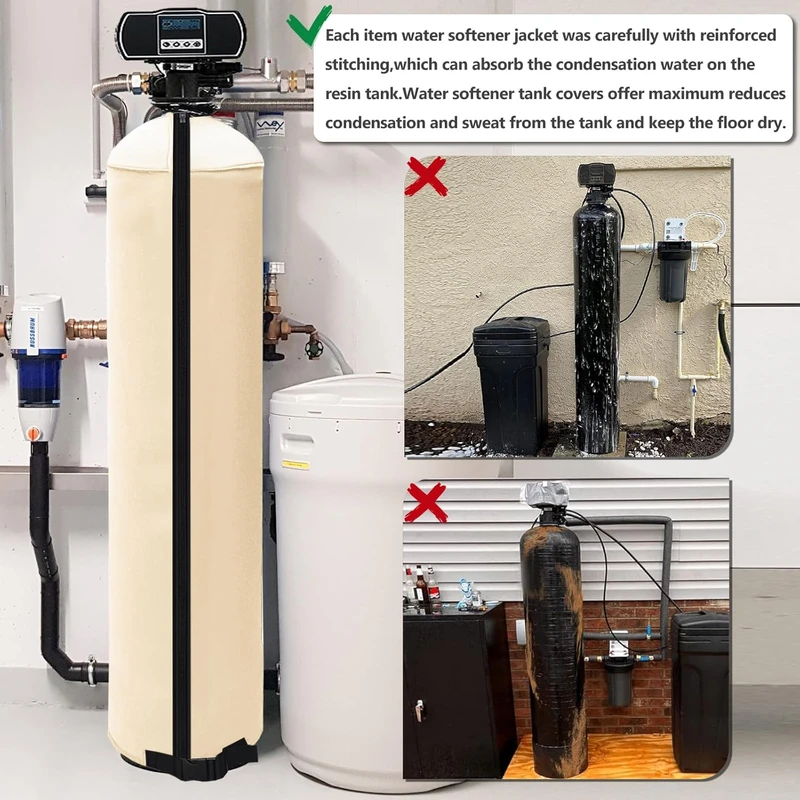 Each item water softener jacket was carefully with reinforced stitching,which can absorb the condensation water on the resin tank.Water softener tank covers offer maximum reduces condensation and sweat from the tank and keep the floor dry.

NUSSBAUM