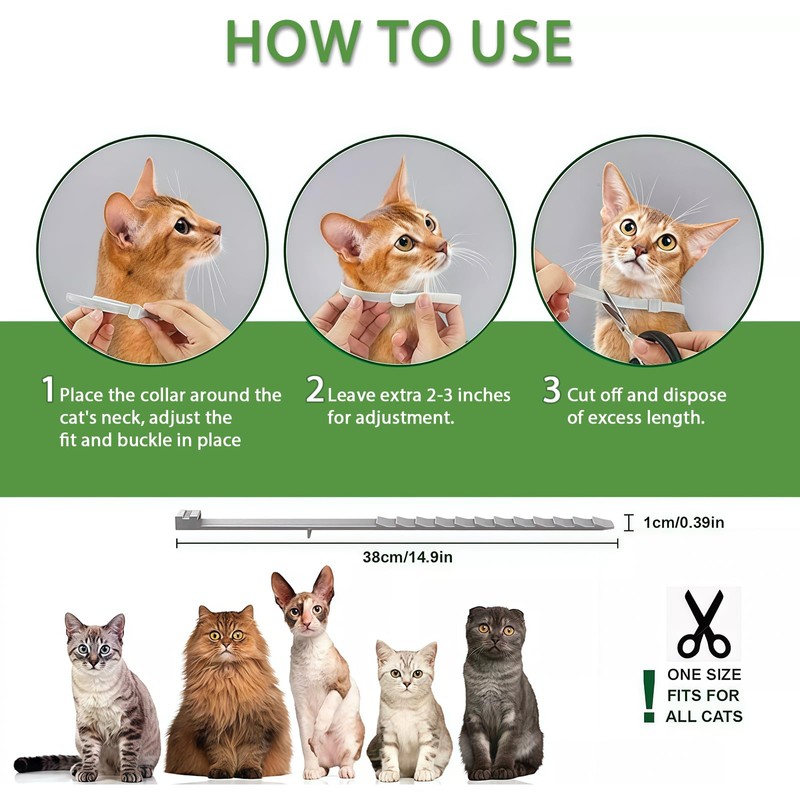 HOW TO USE

1 Place the collar around the cat's neck, adjust the fit and buckle in place

2 Leave extra 2-3 inches for adjustment.

3 Cut off and dispose of excess length.

1cm/0.39in

38cm/14.9in

! ONE SIZE FITS FOR ALL CATS