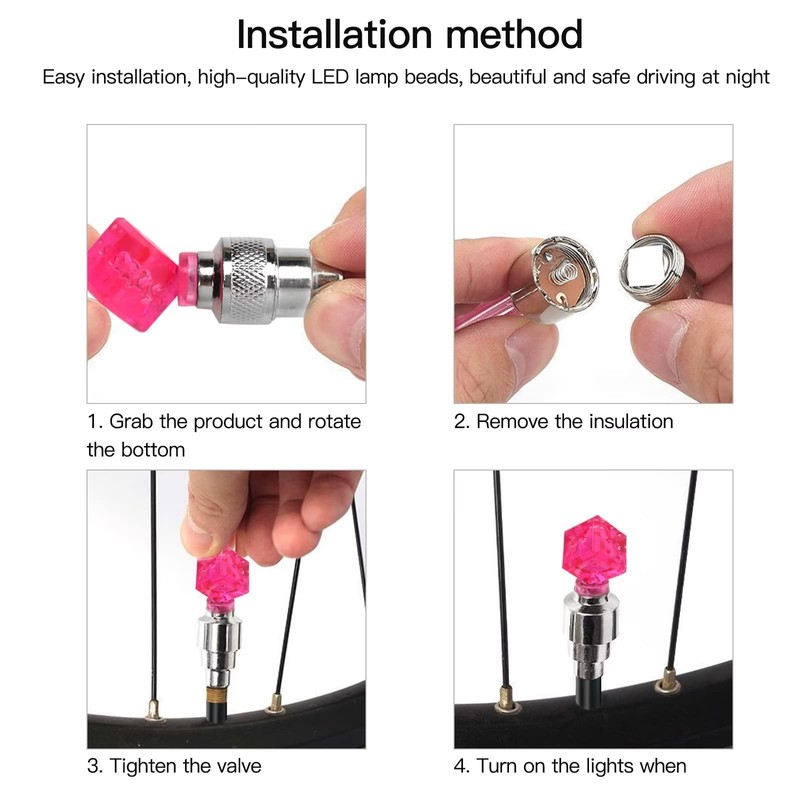 Installation method

Easy installation, high-quality LED lamp beads, beautiful and safe driving at night

1. Grab the product and rotate the bottom

2. Remove the insulation

3. Tighten the valve

4. Turn on the lights when