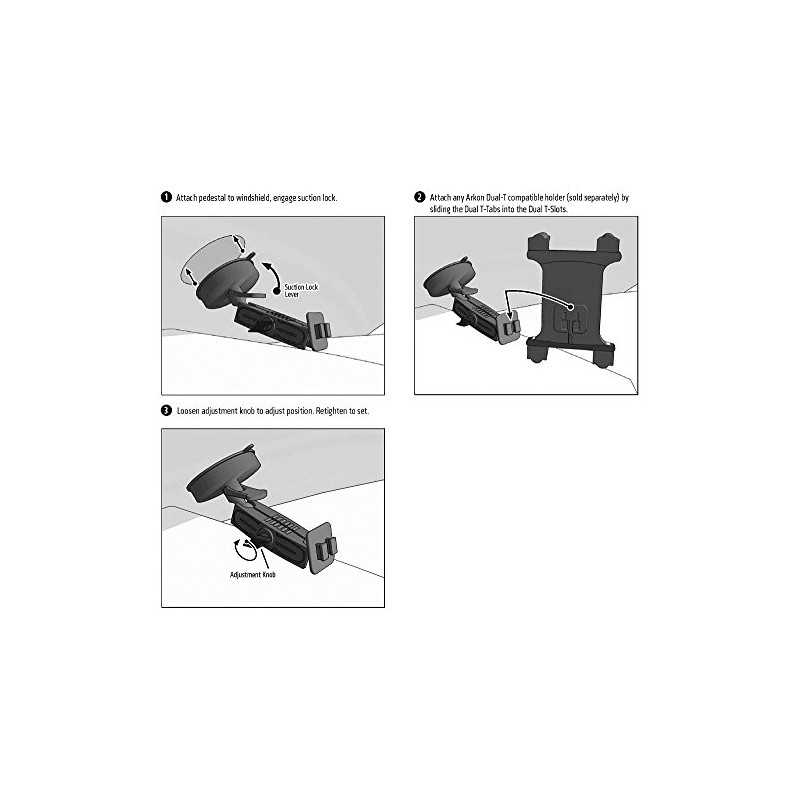 1 Attach pedestal to windshield, engage suction lock.

Suction Lock Lever

2 Attach any Arkon Dual-T compatible holder (sold separately) by sliding the Dual T-Tabs into the Dual T-Slots.

3 Loosen adjustment knob to adjust position. Retighten to set.

Adjustment Knob