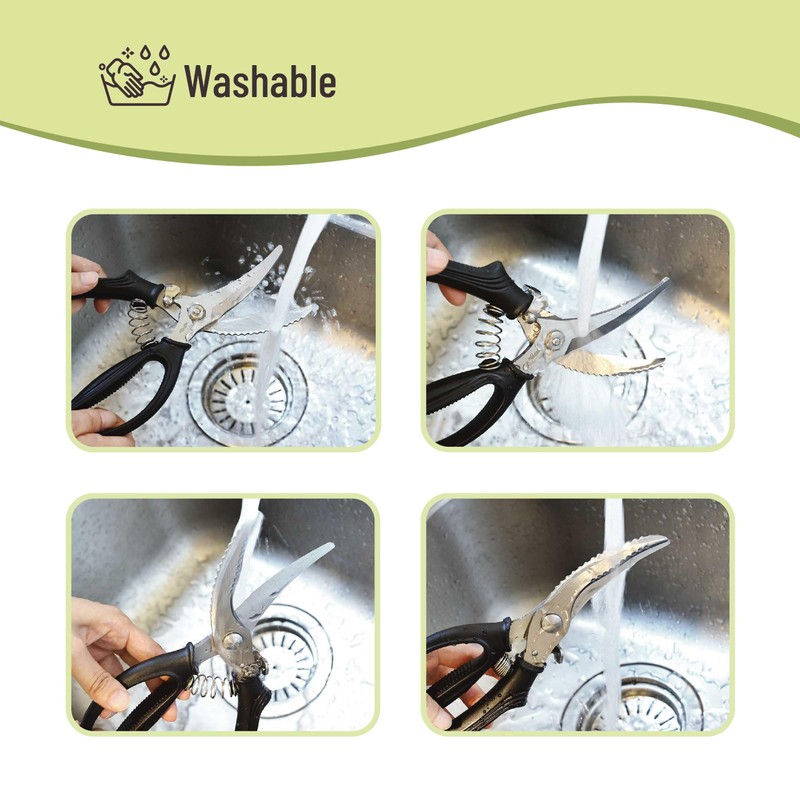 Washable