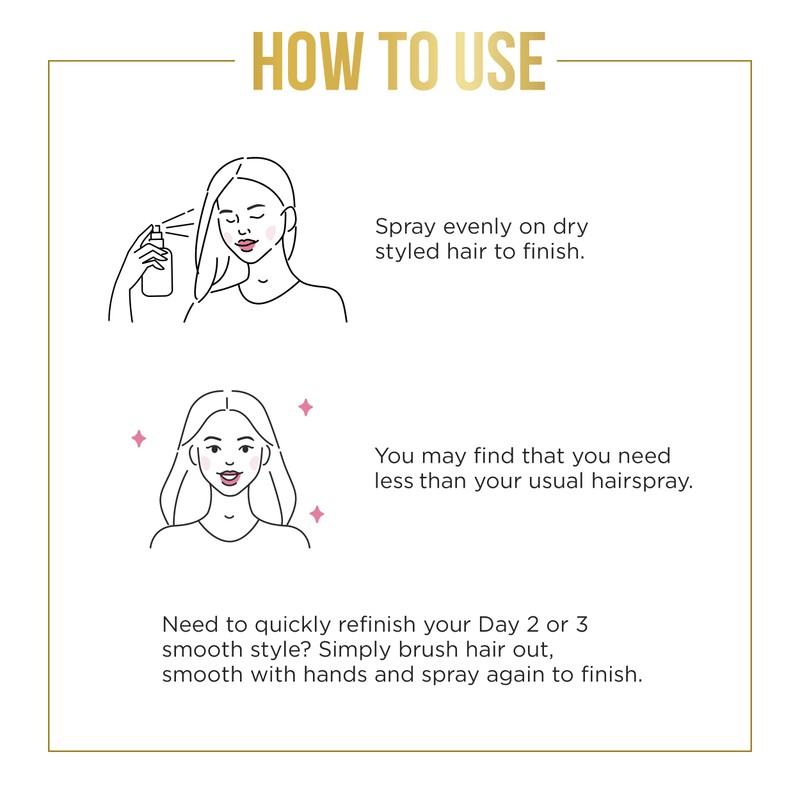 HOW TO USE

Spray evenly on dry styled hair to finish.

You may find that you need less than your usual hairspray.

Need to quickly refinish your Day 2 or 3 smooth style? Simply brush hair out, smooth with hands and spray again to finish.