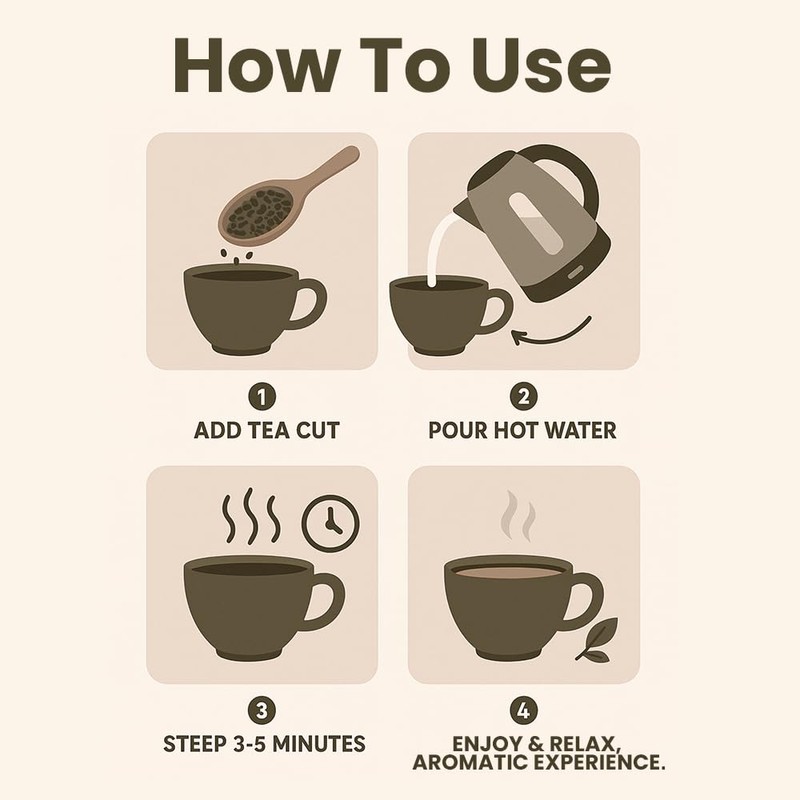 How To Use

1
ADD TEA CUT

2
POUR HOT WATER

3
STEEP 3-5 MINUTES

4
ENJOY & RELAX, AROMATIC EXPERIENCE.