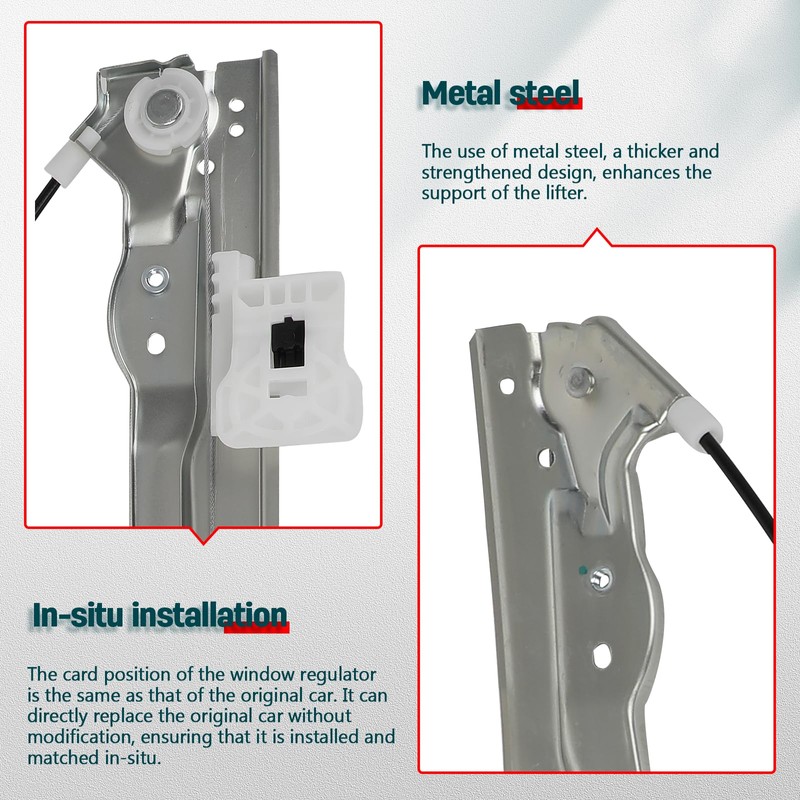 Metal steel

The use of metal steel, a thicker and strengthened design, enhances the support of the lifter.

In-situ installation

The card position of the window regulator is the same as that of the original car. It can directly replace the original car without modification, ensuring that it is installed and matched in-situ.