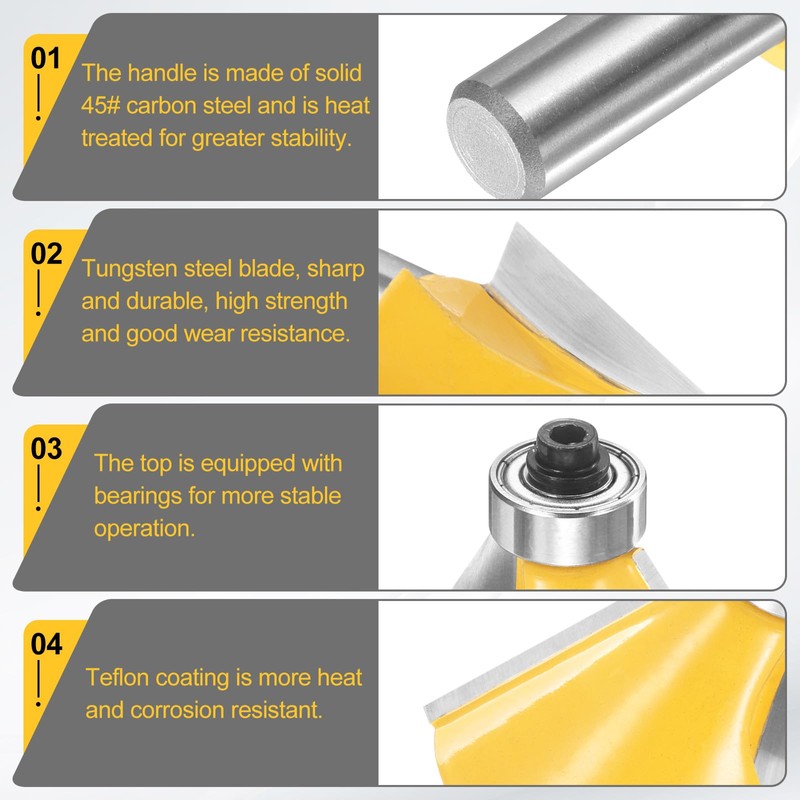 01

The handle is made of solid 45# carbon steel and is heat treated for greater stability.

02

Tungsten steel blade, sharp and durable, high strength and good wear resistance.

03

The top is equipped with bearings for more stable operation.

04

Teflon coating is more heat and corrosion resistant.