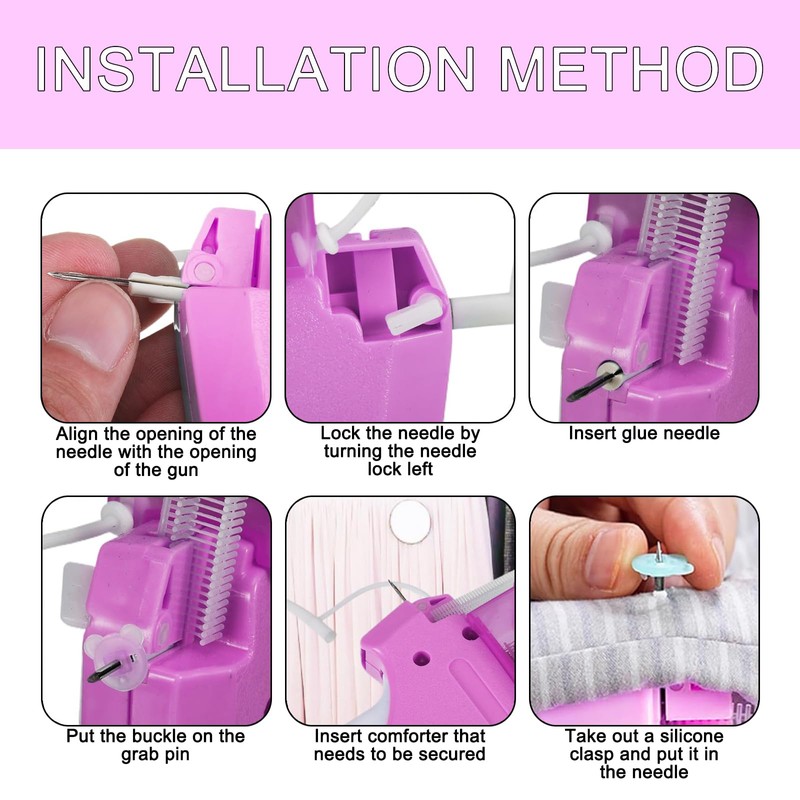 INSTALLATION METHOD

Align the opening of the needle with the opening of the gun

Lock the needle by turning the needle lock left

Insert glue needle

Put the buckle on the grab pin

Insert comforter that needs to be secured

Take out a silicone clasp and put it in the needle