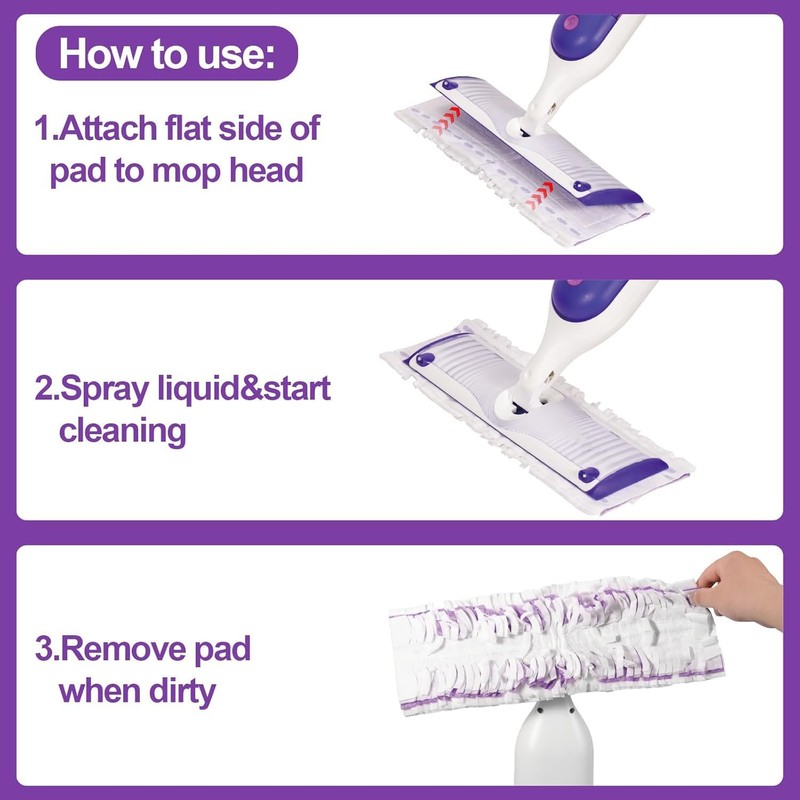 How to use:

1.Attach flat side of pad to mop head

2.Spray liquid&start cleaning

3.Remove pad when dirty