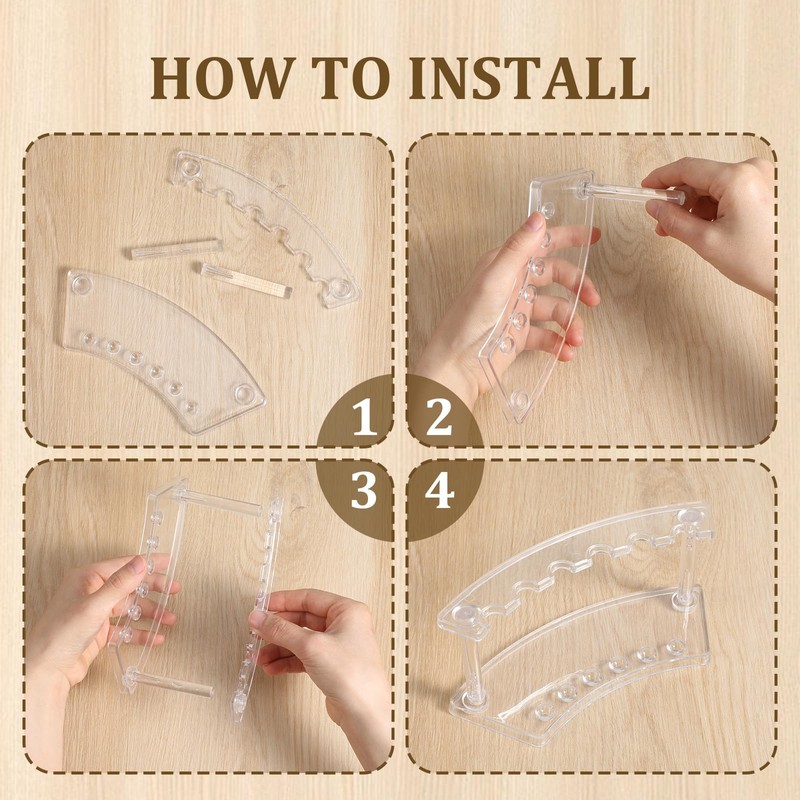 HOW TO INSTALL

1

2

3

4