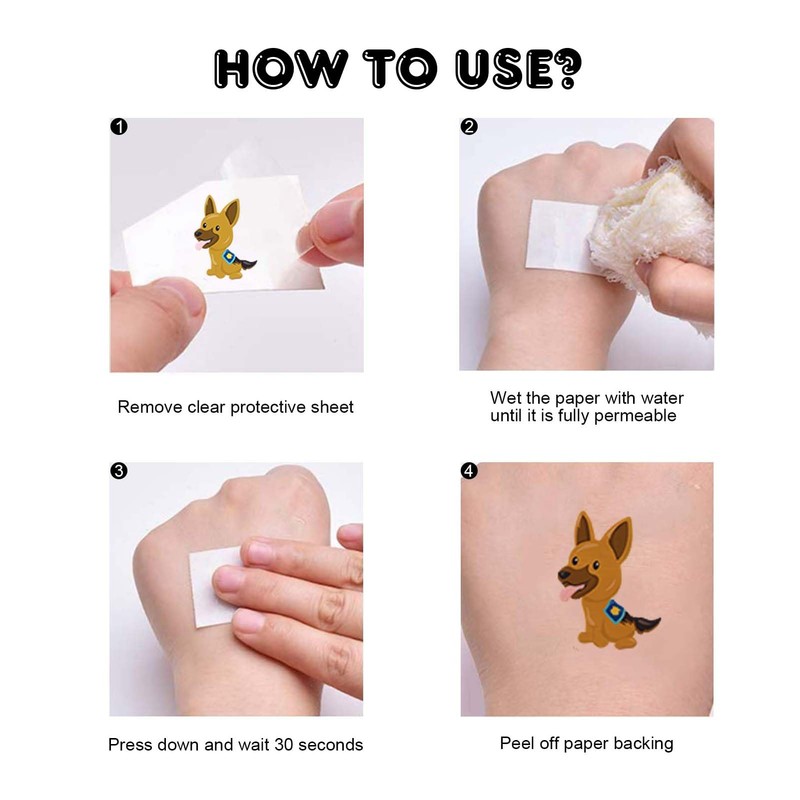 HOW TO USE?

1

Remove clear protective sheet

2

Wet the paper with water until it is fully permeable

3

Press down and wait 30 seconds

4

Peel off paper backing