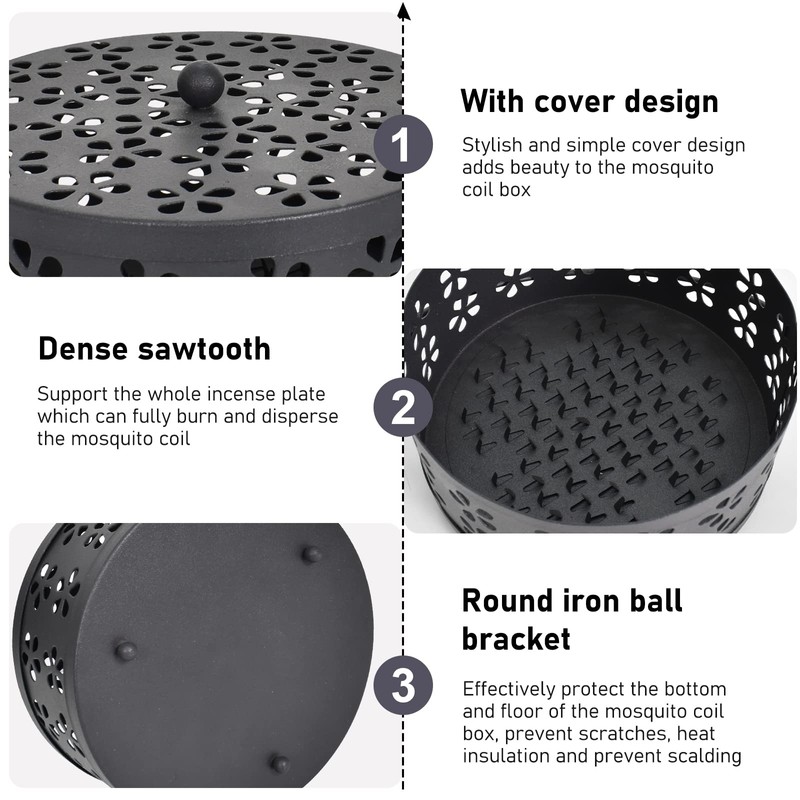 1

With cover design

Stylish and simple cover design adds beauty to the mosquito coil box

Dense sawtooth

Support the whole incense plate which can fully burn and disperse the mosquito coil

2

3

Round iron ball bracket

Effectively protect the bottom and floor of the mosquito coil box, prevent scratches, heat insulation and prevent scalding