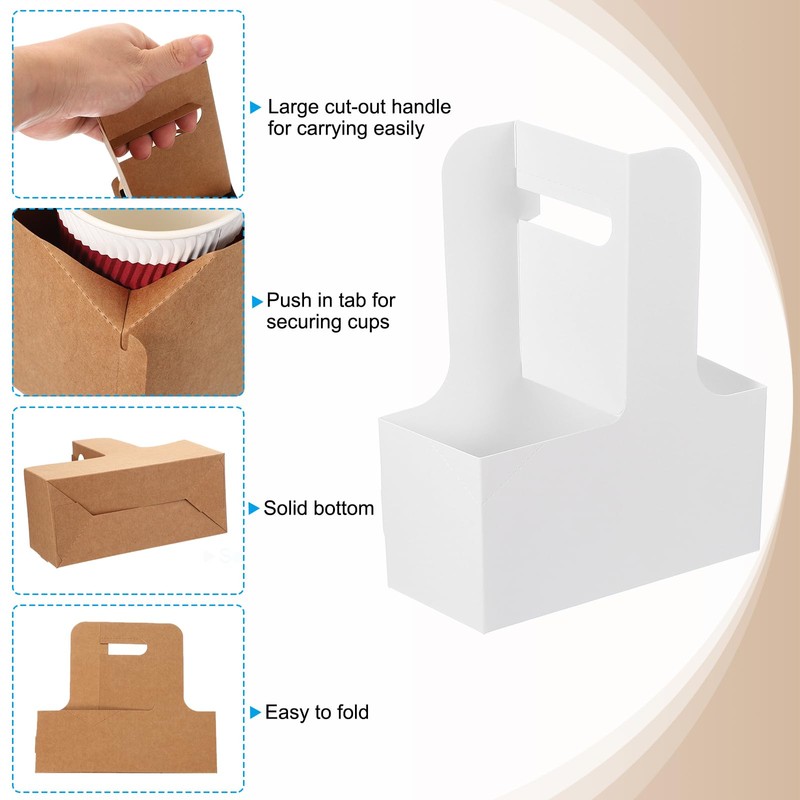 Large cut-out handle for carrying easily

Push in tab for securing cups

Solid bottom

Easy to fold