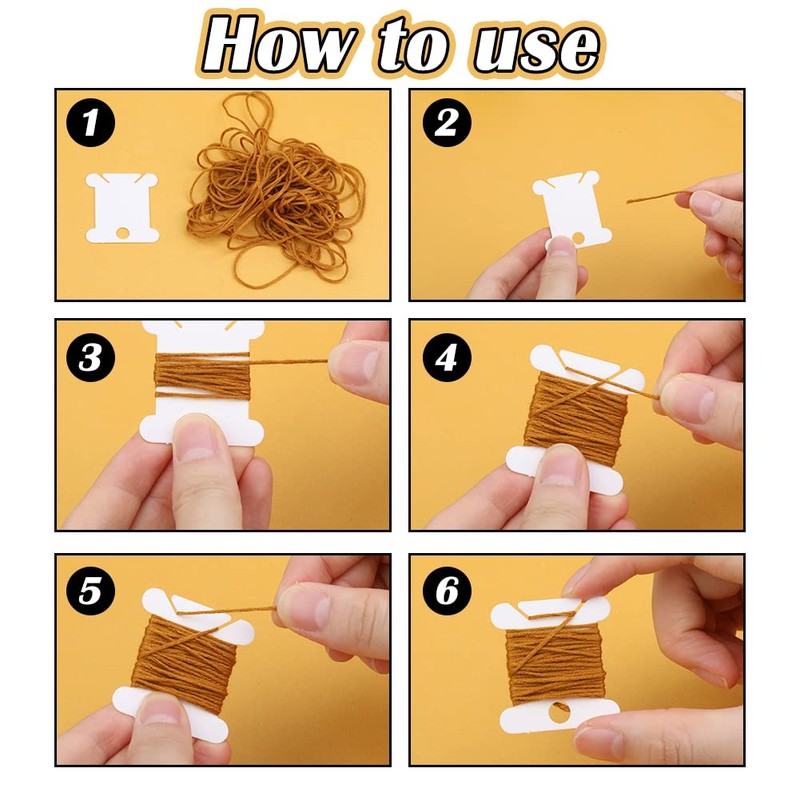 How to use

1

2

3

4

5

6