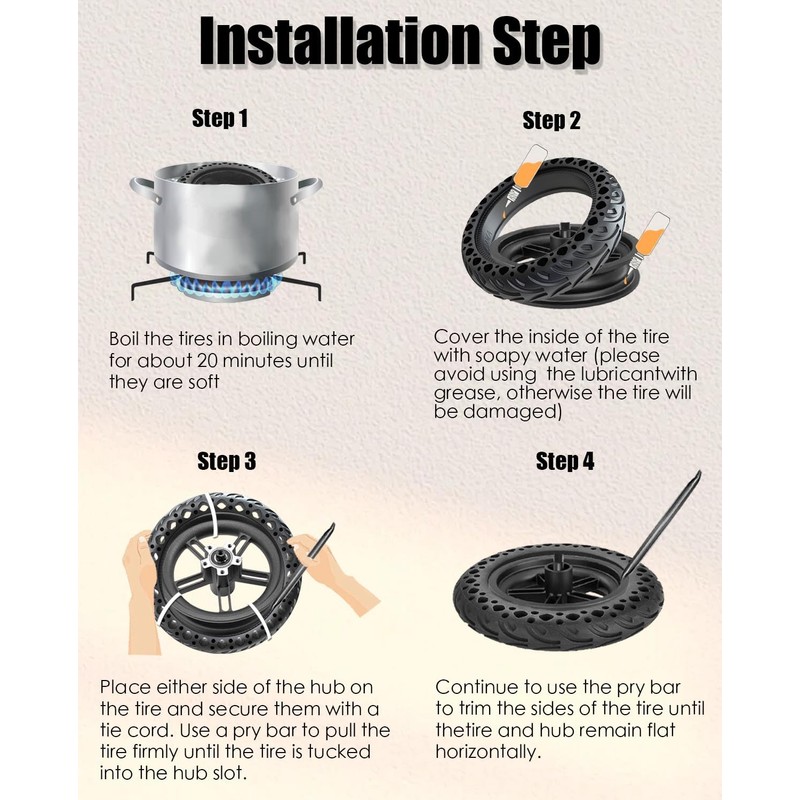 Installation Step

Step 1

Boil the tires in boiling water for about 20 minutes until they are soft

Step 2

Cover the inside of the tire with soapy water (please avoid using the lubricantwith grease, otherwise the tire will be damaged)

Step 3

Place either side of the hub on the tire and secure them with a tie cord. Use a pry bar to pull the tire firmly until the tire is tucked into the hub slot.

Step 4

Continue to use the pry bar to trim the sides of the tire until thetire and hub remain flat horizontally.