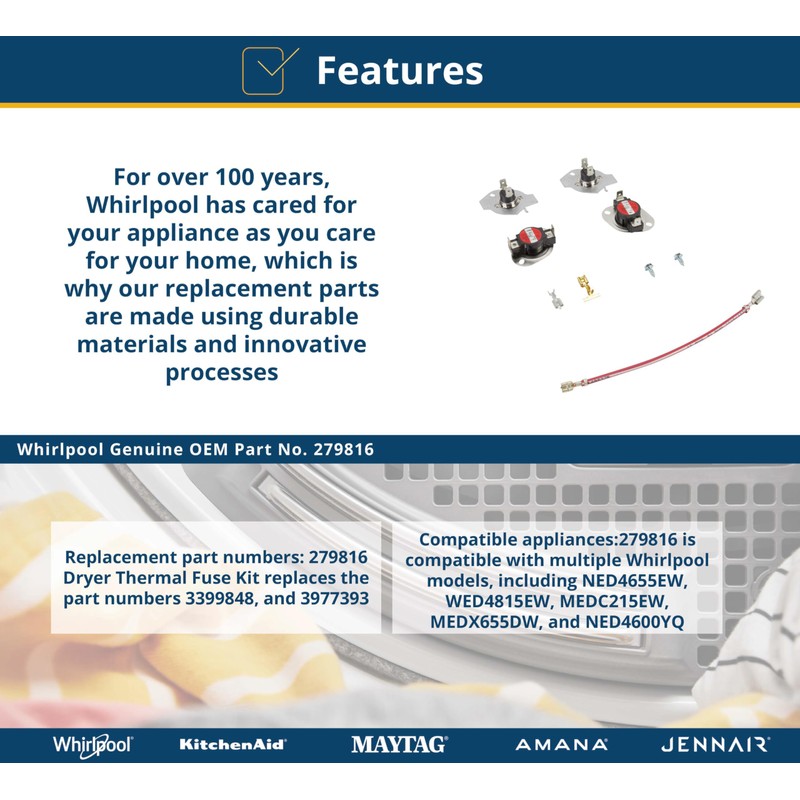 Features

For over 100 years, Whirlpool has cared for your appliance as you care for your home, which is why our replacement parts are made using durable materials and innovative processes

Whirlpool Genuine OEM Part No. 279816

Replacement part numbers: 279816 Dryer Thermal Fuse Kit replaces the part numbers 3399848, and 3977393

Compatible appliances:279816 is compatible with multiple Whirlpool models, including NED4655EW, WED4815EW, MEDC215EW, MEDX655DW, and NED4600YQ

Whirlpool KitchenAid MAYTAG AMANA JENNAIR