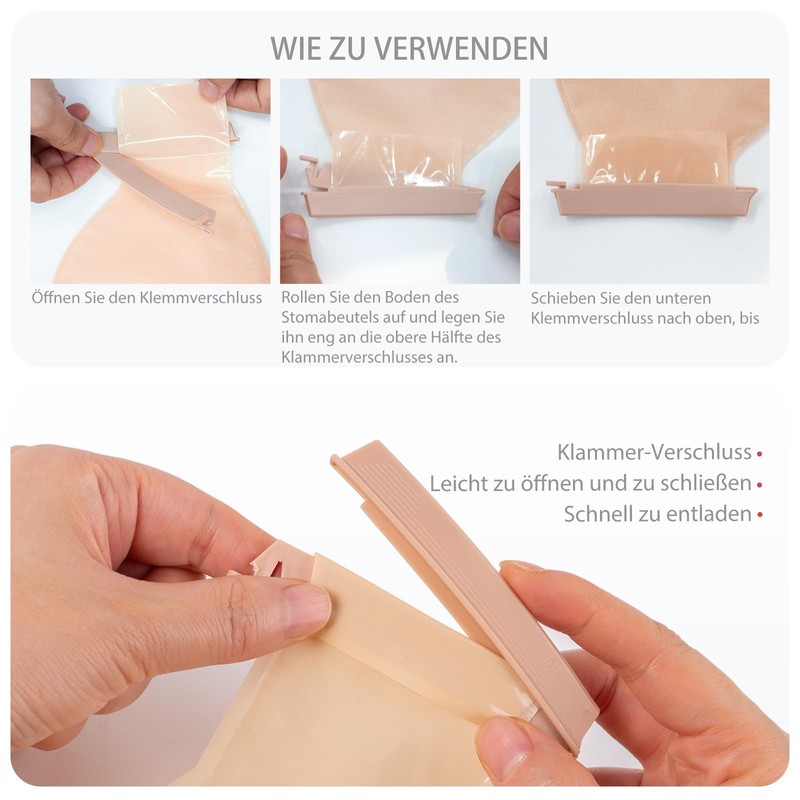 WIE ZU VERWENDEN

Öffnen Sie den Klemmverschluss

Rollen Sie den Boden des Stomabeutels auf und legen Sie ihn eng an die obere Hälfte des Klammerverschlusses an.

Schieben Sie den unteren Klemmverschluss nach oben, bis

Klammer-Verschluss •
Leicht zu öffnen und zu schließen •
Schnell zu entladen •