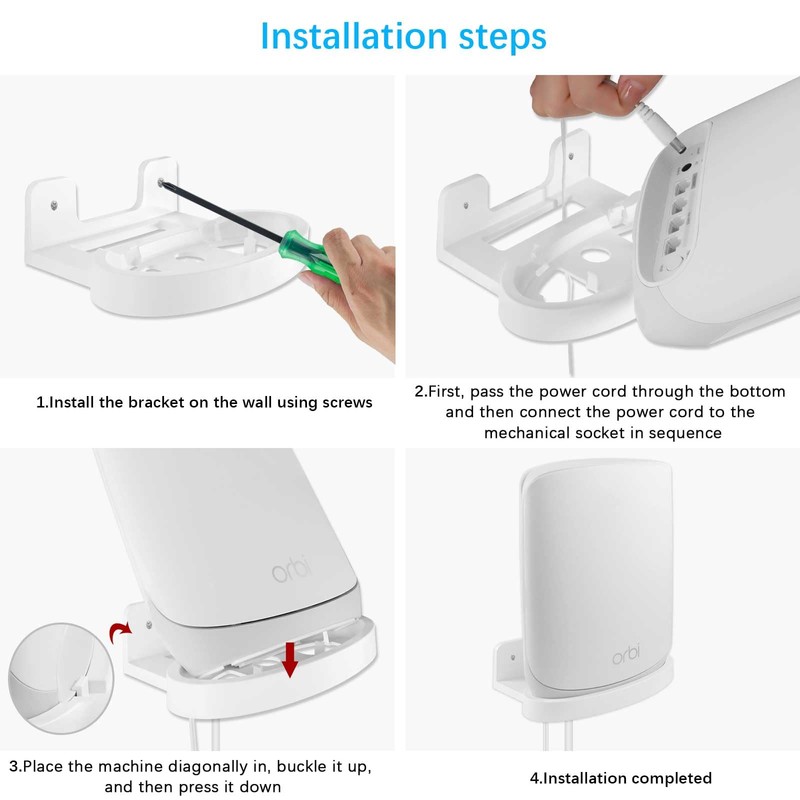 Installation steps

1.Install the bracket on the wall using screws

2.First, pass the power cord through the bottom and then connect the power cord to the mechanical socket in sequence

orbi

3.Place the machine diagonally in, buckle it up, and then press it down

orbi

4.Installation completed