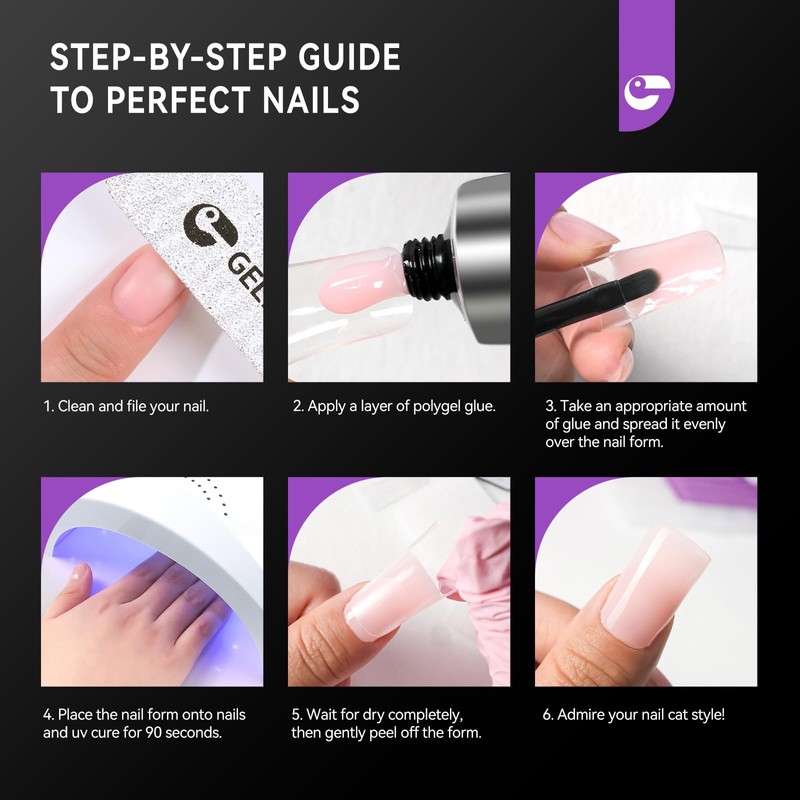 STEP-BY-STEP GUIDE TO PERFECT NAILS

GEL

1. Clean and file your nail.

2. Apply a layer of polygel glue.

3. Take an appropriate amount of glue and spread it evenly over the nail form.

4. Place the nail form onto nails and uv cure for 90 seconds.

5. Wait for dry completely, then gently peel off the form.

6. Admire your nail cat style!