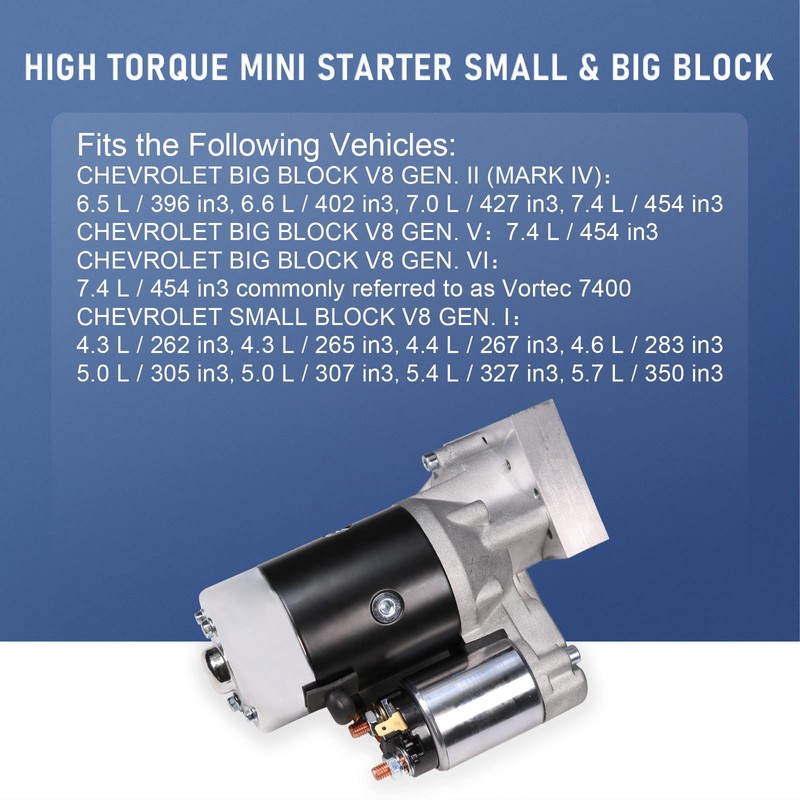 HIGH TORQUE MINI STARTER SMALL & BIG BLOCK

Fits the Following Vehicles:
CHEVROLET BIG BLOCK V8 GEN. II (MARK IV):
6.5 L / 396 in3, 6.6 L / 402 in3, 7.0 L / 427 in3, 7.4 L / 454 in3
CHEVROLET BIG BLOCK V8 GEN. V: 7.4 L / 454 in3
CHEVROLET BIG BLOCK V8 GEN. VI:
7.4 L / 454 in3 commonly referred to as Vortec 7400
CHEVROLET SMALL BLOCK V8 GEN. I:
4.3 L / 262 in3, 4.3 L / 265 in3, 4.4 L / 267 in3, 4.6 L / 283 in3
5.0 L / 305 in3, 5.0 L / 307 in3, 5.4 L / 327 in3, 5.7 L / 350 in3