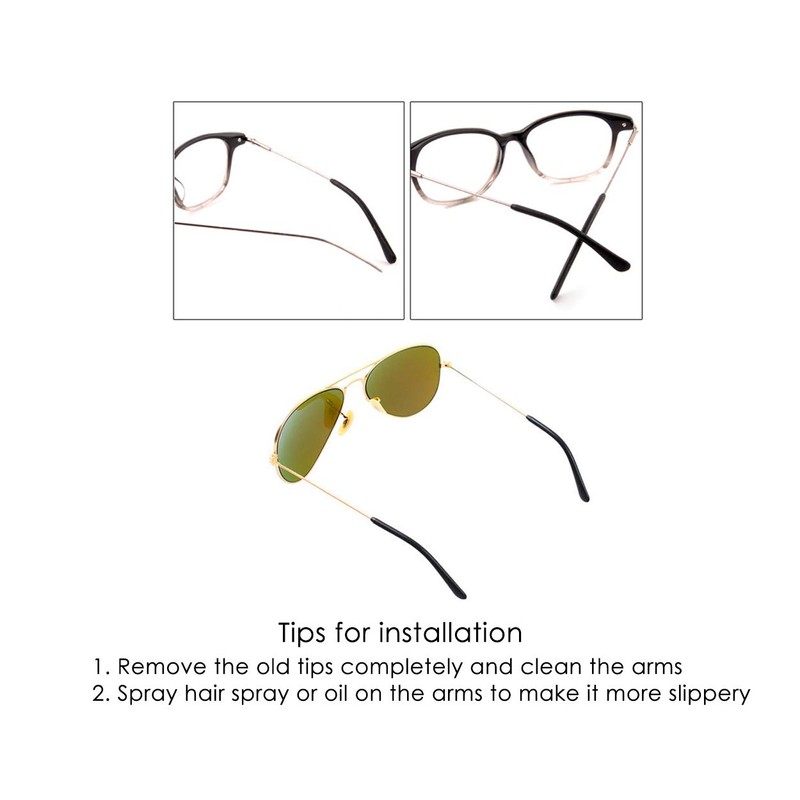 Tips for installation
1. Remove the old tips completely and clean the arms
2. Spray hair spray or oil on the arms to make it more slippery