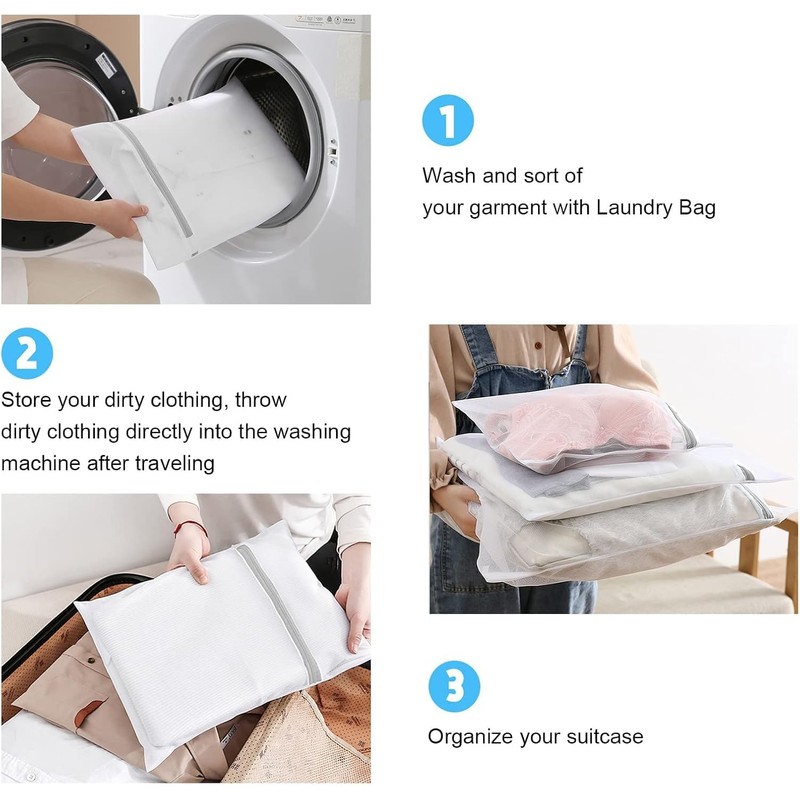 1

Wash and sort of your garment with Laundry Bag

2

Store your dirty clothing, throw dirty clothing directly into the washing machine after traveling

3

Organize your suitcase