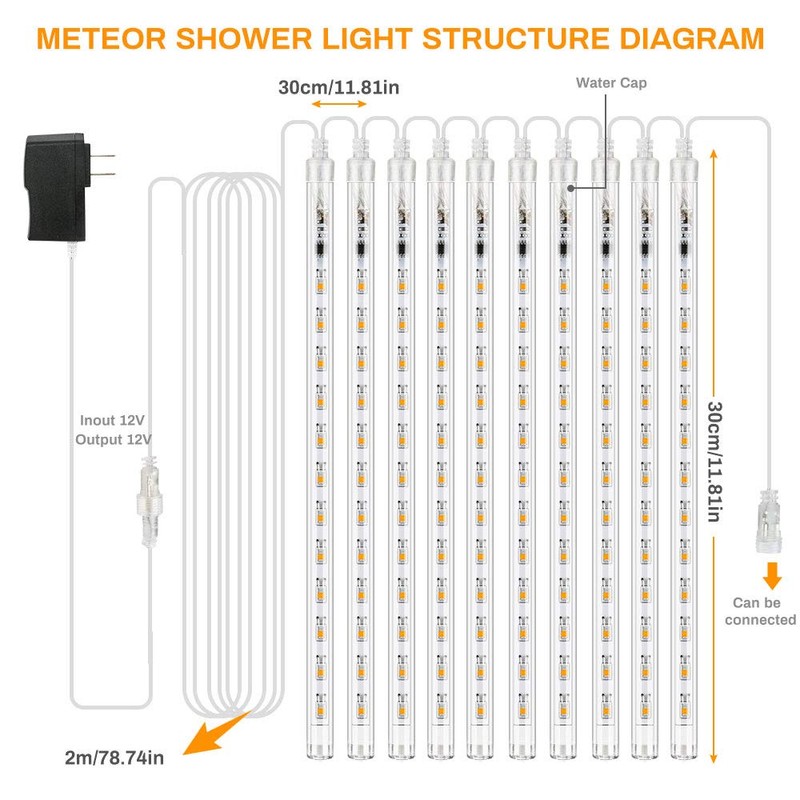 METEOR SHOWER LIGHT STRUCTURE DIAGRAM

30cm/11.81in

Water Cap

Inout 12V
Output 12V

30cm/11.81in

Can be connected

2m/78.74in