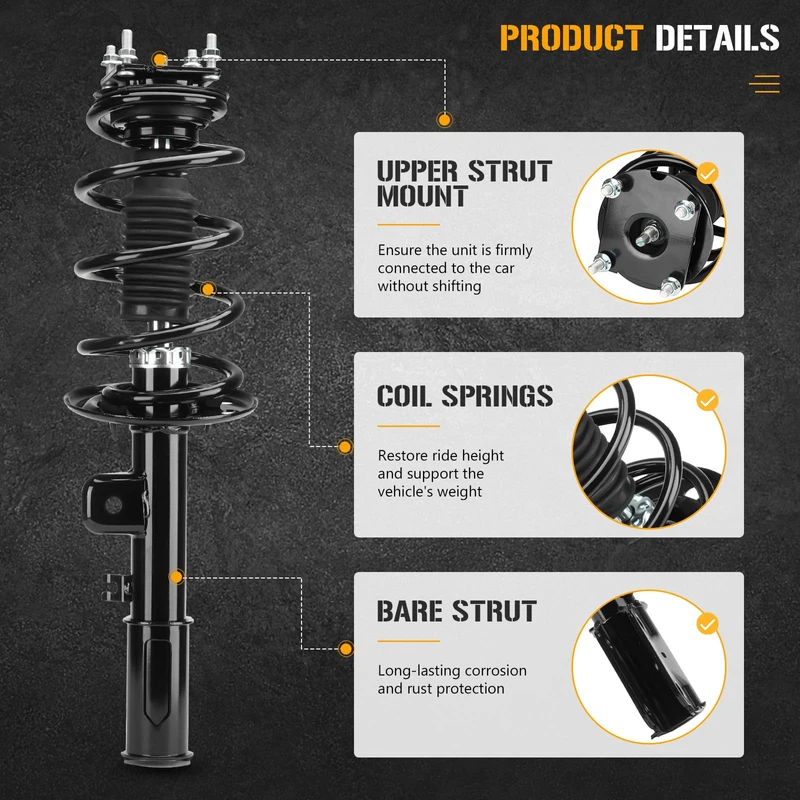 PRODUCT DETAILS

UPPER STRUT MOUNT

Ensure the unit is firmly connected to the car without shifting

COIL SPRINGS

Restore ride height and support the vehicle's weight

BARE STRUT

Long-lasting corrosion and rust protection