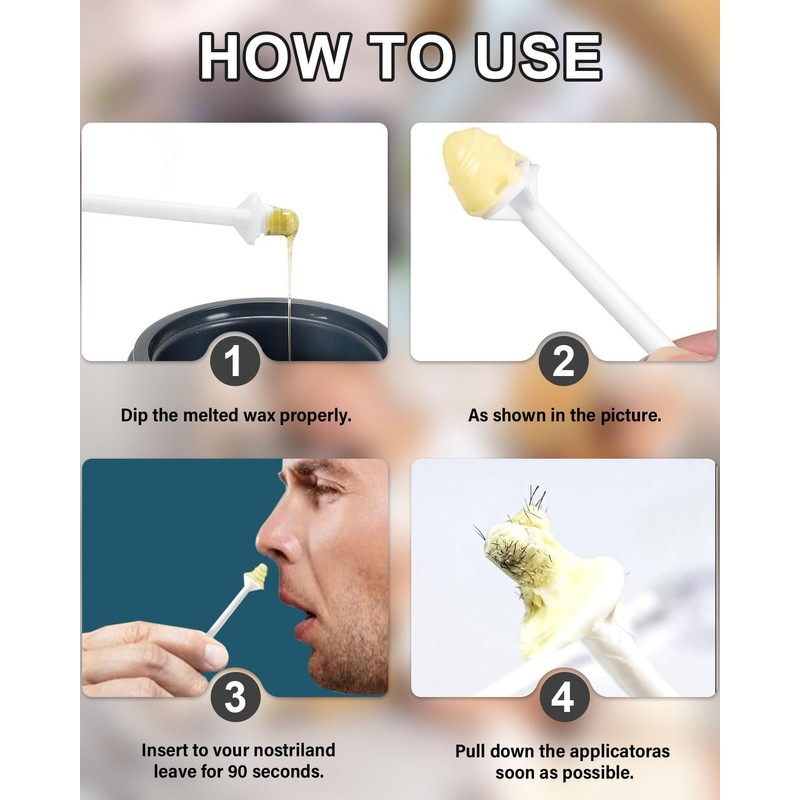 HOW TO USE

1

Dip the melted wax properly.

2

As shown in the picture.

3

Insert to vour nostriland leave for 90 seconds.

4

Pull down the applicatoras soon as possible.