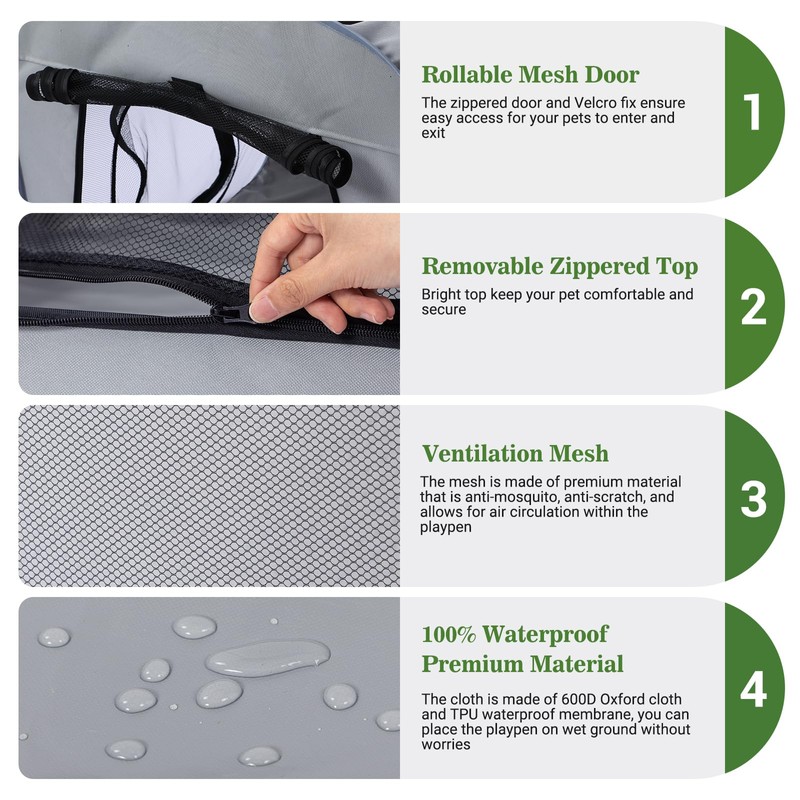 Rollable Mesh Door

The zippered door and Velcro fix ensure easy access for your pets to enter and exit

1

Removable Zippered Top

Bright top keep your pet comfortable and secure

2

Ventilation Mesh

The mesh is made of premium material that is anti-mosquito, anti-scratch, and allows for air circulation within the playpen

3

100% Waterproof Premium Material

The cloth is made of 600D Oxford cloth and TPU waterproof membrane, you can place the playpen on wet ground without worries

4