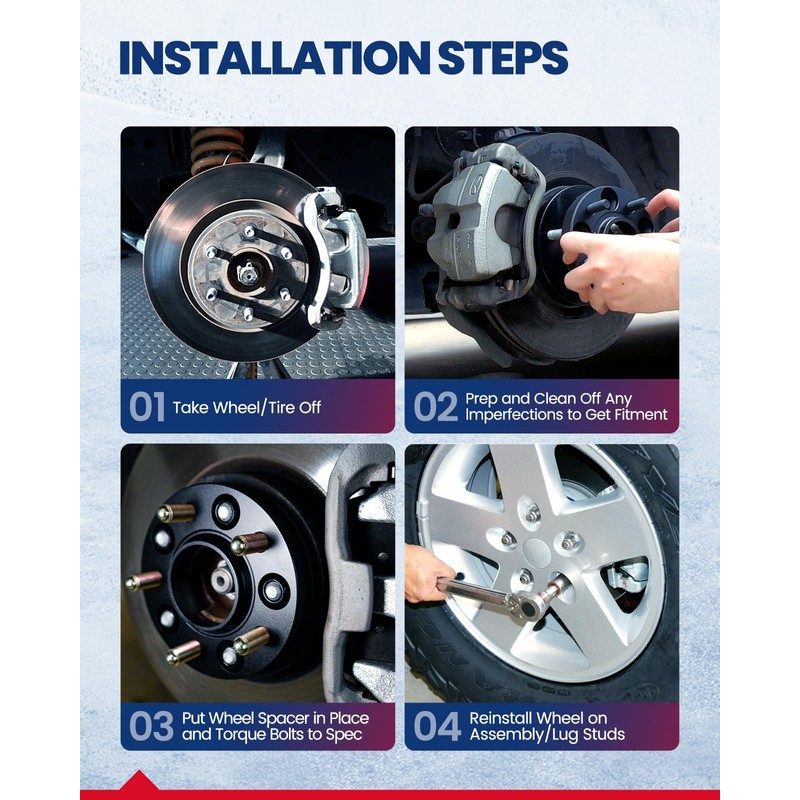 INSTALLATION STEPS

01 Take Wheel/Tire Off

02 Prep and Clean Off Any Imperfections to Get Fitment

03 Put Wheel Spacer in Place and Torque Bolts to Spec

04 Reinstall Wheel on Assembly/Lug Studs