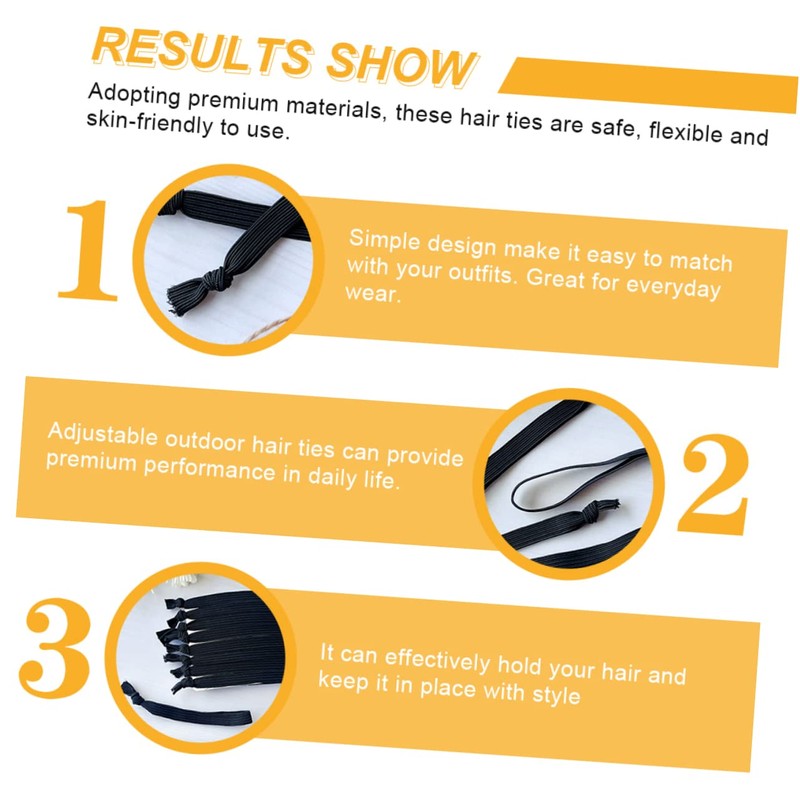 RESULTS SHOW

Adopting premium materials, these hair ties are safe, flexible and skin-friendly to use.

1

Simple design make it easy to match with your outfits. Great for everyday wear.

Adjustable outdoor hair ties can provide premium performance in daily life.

2

3

It can effectively hold your hair and keep it in place with style