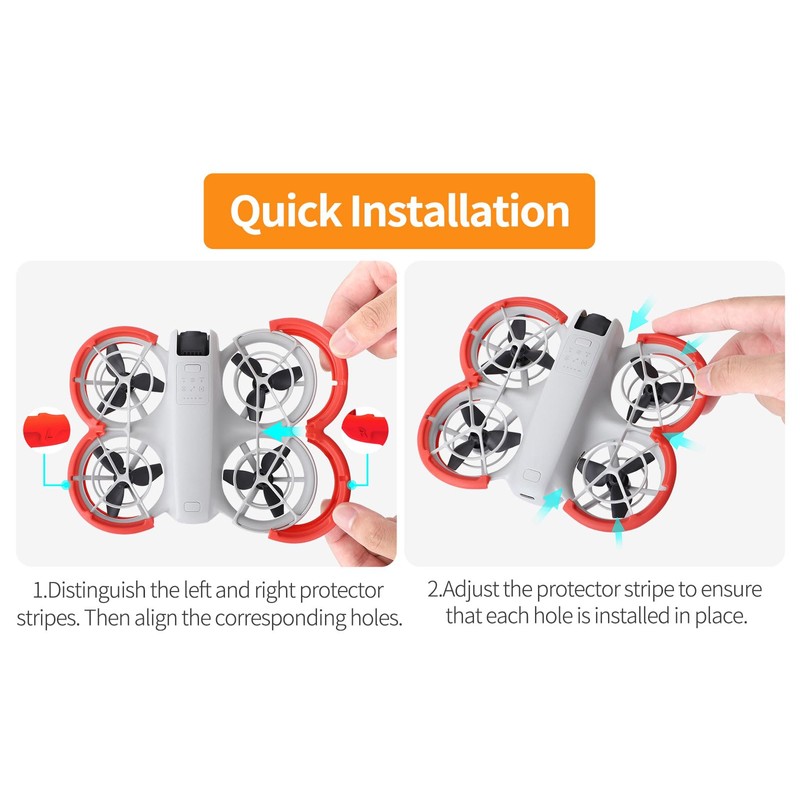 Quick Installation

1.Distinguish the left and right protector stripes. Then align the corresponding holes.

2.Adjust the protector stripe to ensure that each hole is installed in place.