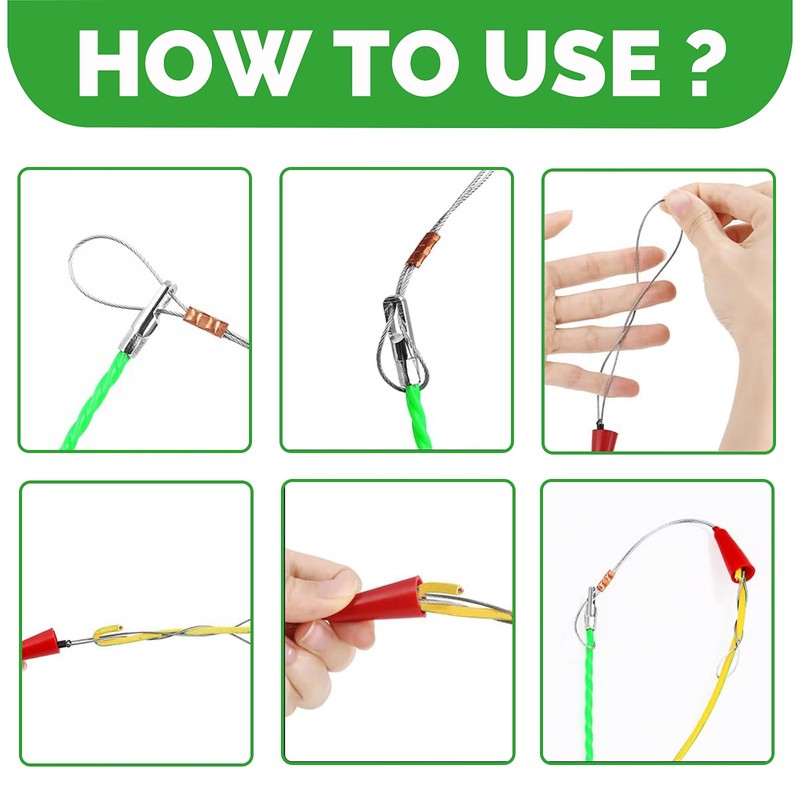 HOW TO USE ?