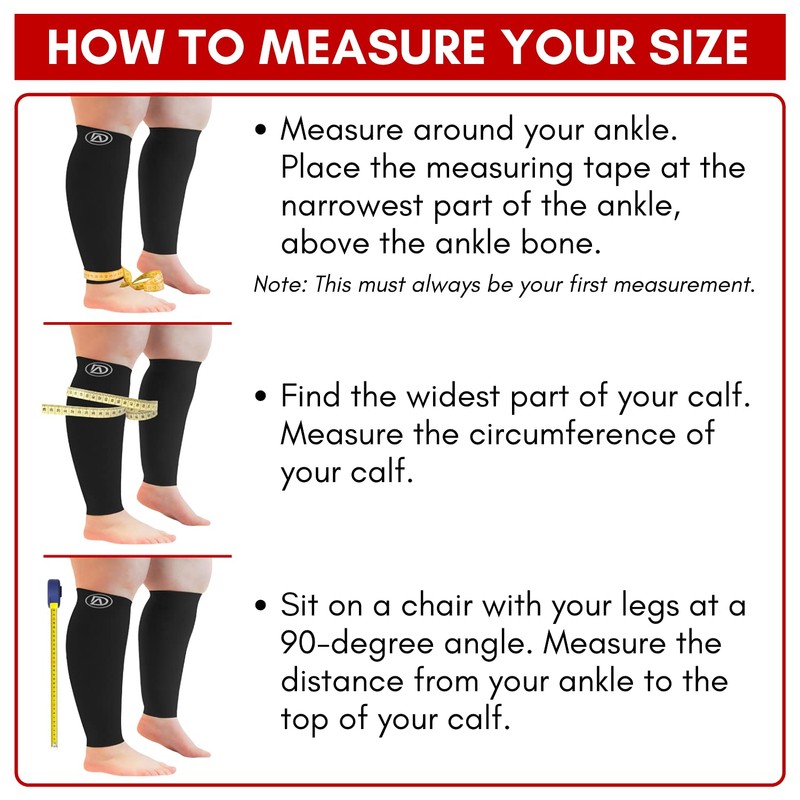 HOW TO MEASURE YOUR SIZE

• Measure around your ankle. Place the measuring tape at the narrowest part of the ankle, above the ankle bone.

Note: This must always be your first measurement.

• Find the widest part of your calf. Measure the circumference of your calf.

• Sit on a chair with your legs at a 90-degree angle. Measure the distance from your ankle to the top of your calf.