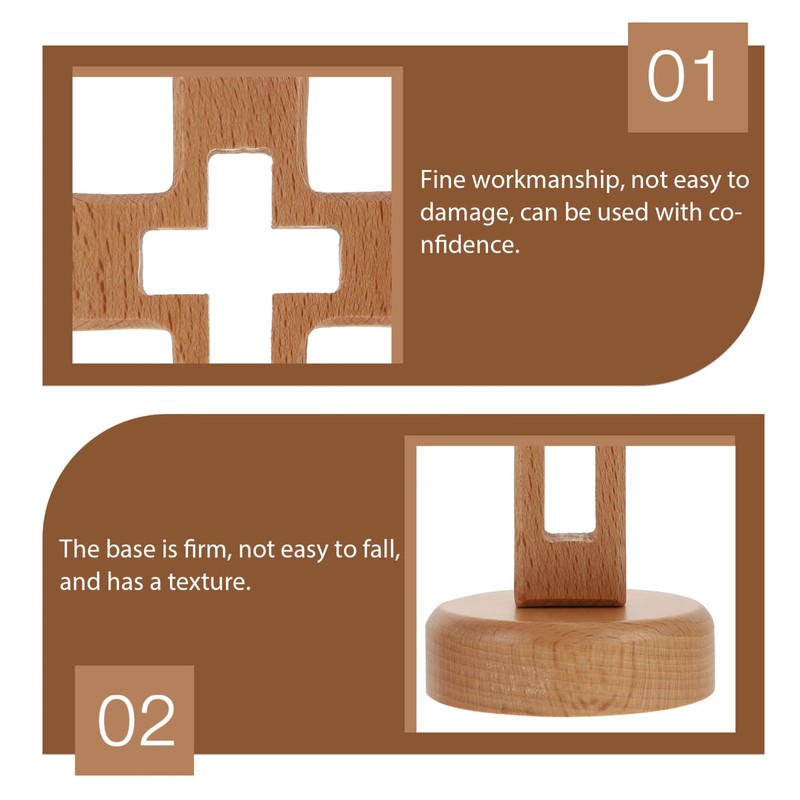 01

Fine workmanship, not easy to damage, can be used with confidence.

The base is firm, not easy to fall, and has a texture.

02