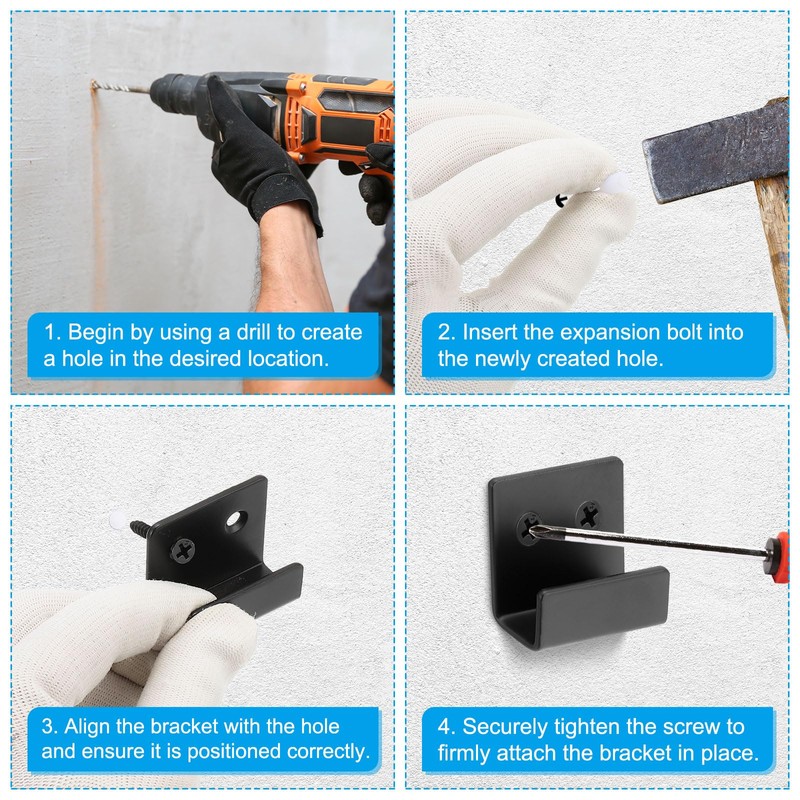 1. Begin by using a drill to create a hole in the desired location.

2. Insert the expansion bolt into the newly created hole.

3. Align the bracket with the hole and ensure it is positioned correctly.

4. Securely tighten the screw to firmly attach the bracket in place.