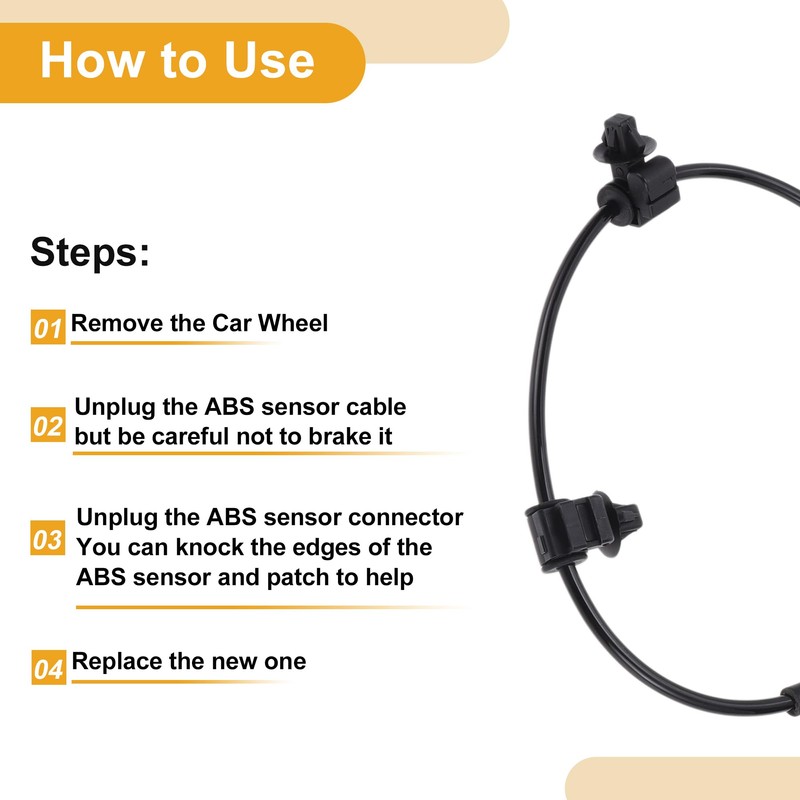 How to Use

Steps:

01 Remove the Car Wheel

02 Unplug the ABS sensor cable but be careful not to brake it

03 Unplug the ABS sensor connector You can knock the edges of the ABS sensor and patch to help

04 Replace the new one