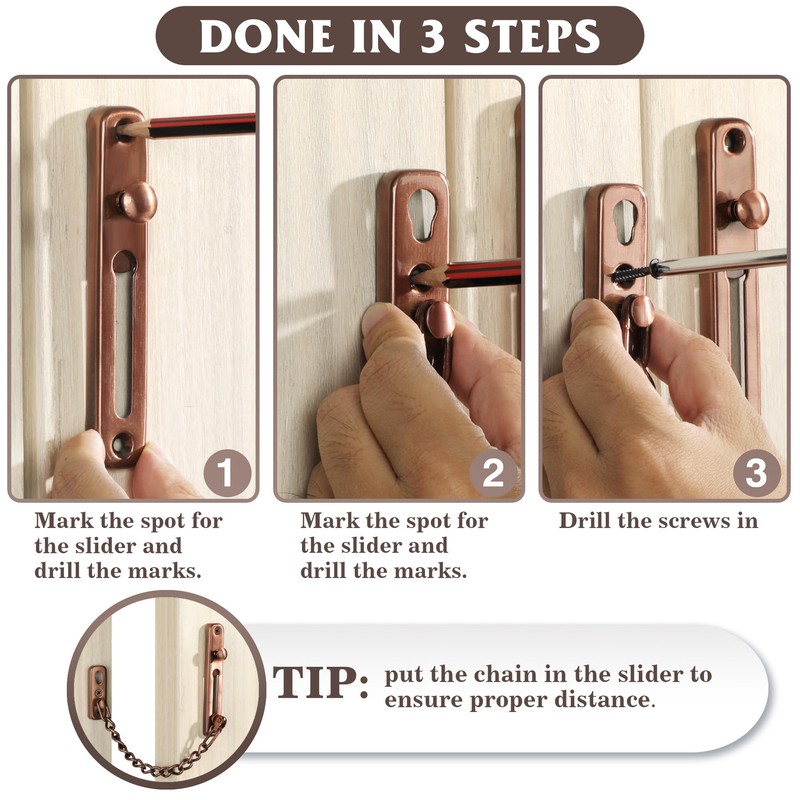 DONE IN 3 STEPS

1

Mark the spot for the slider and drill the marks.

2

Mark the spot for the slider and drill the marks.

3

Drill the screws in

TIP: put the chain in the slider to ensure proper distance.