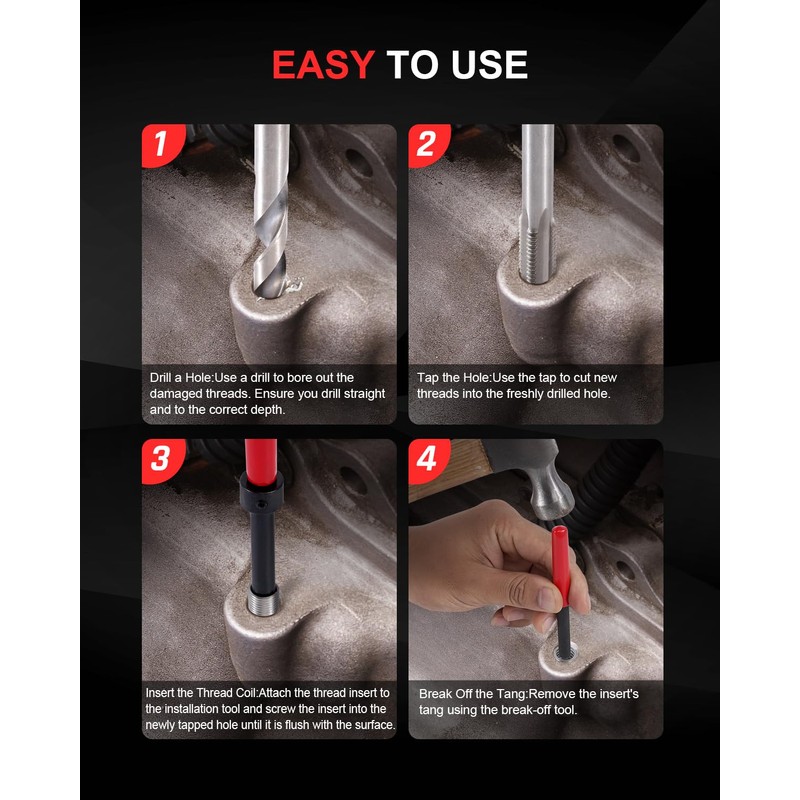 EASY TO USE

1

Drill a Hole:Use a drill to bore out the damaged threads. Ensure you drill straight and to the correct depth.

2

Tap the Hole:Use the tap to cut new threads into the freshly drilled hole.

3

Insert the Thread Coil:Attach the thread insert to the installation tool and screw the insert into the newly tapped hole until it is flush with the surface.

4

Break Off the Tang:Remove the insert's tang using the break-off tool.