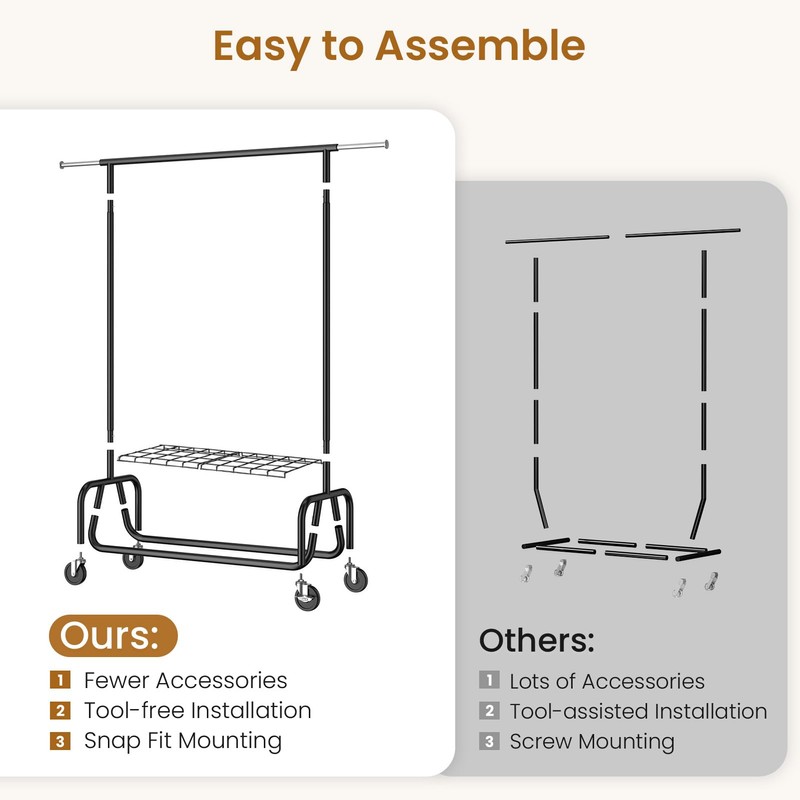 Easy to Assemble

Ours:
1 Fewer Accessories
2 Tool-free Installation
3 Snap Fit Mounting

Others:
1 Lots of Accessories
2 Tool-assisted Installation
3 Screw Mounting