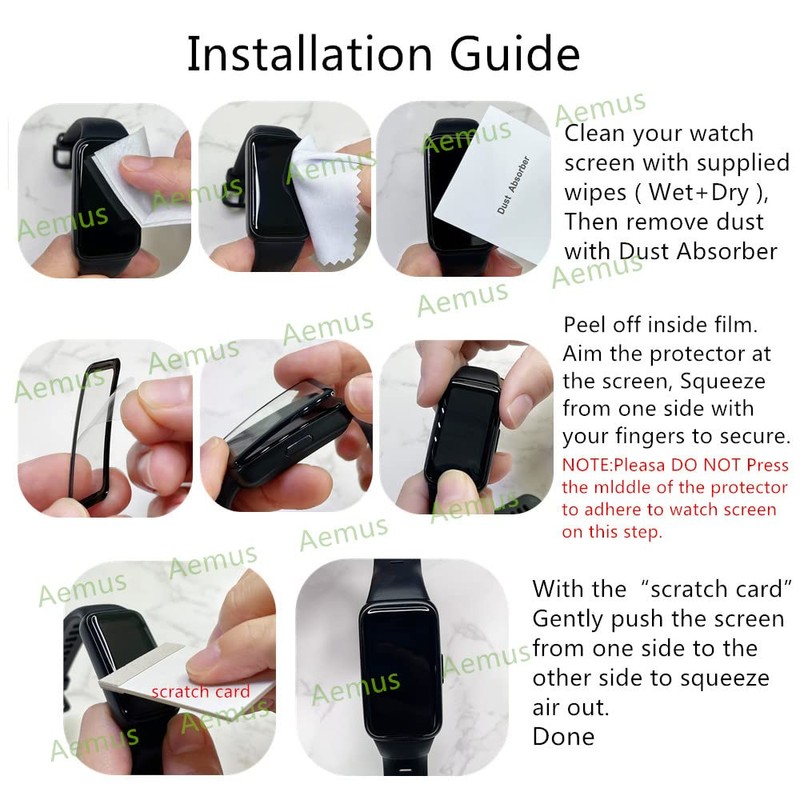 Installation Guide

Aemus

Dust Absorber

Clean your watch screen with supplied wipes ( Wet+Dry ), Then remove dust with Dust Absorber

Peel off inside film. Aim the protector at the screen, Squeeze from one side with your fingers to secure.
NOTE:Pleasa DO NOT Press the mIddle of the protector to adhere to watch screen on this step.

scratch card

With the "scratch card" Gently push the screen from one side to the other side to squeeze air out.
Done