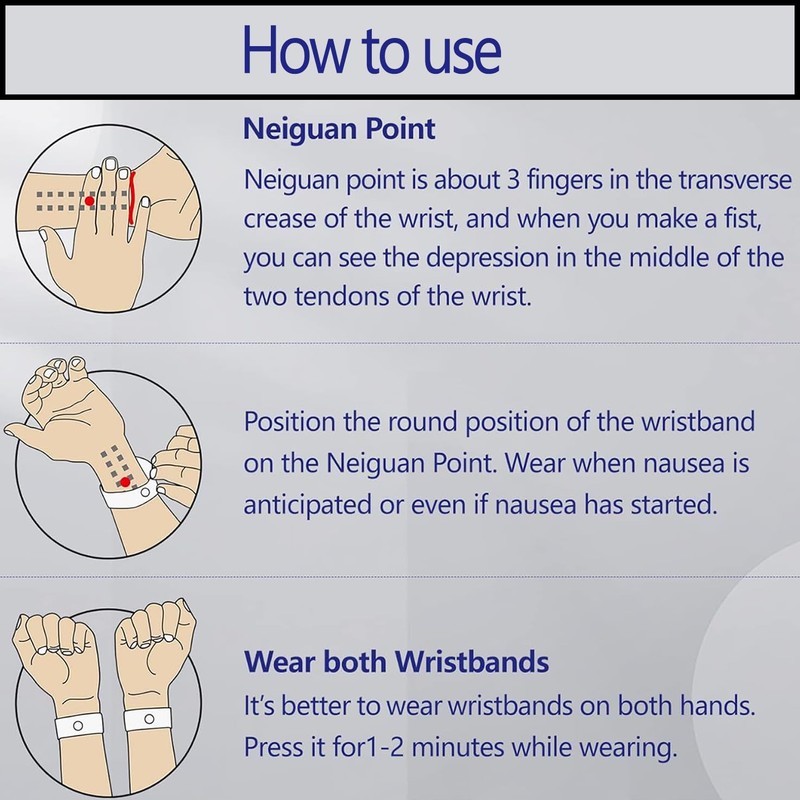 How to use

Neiguan Point
Neiguan point is about 3 fingers in the transverse crease of the wrist, and when you make a fist, you can see the depression in the middle of the two tendons of the wrist.

Position the round position of the wristband on the Neiguan Point. Wear when nausea is anticipated or even if nausea has started.

Wear both Wristbands
It's better to wear wristbands on both hands. Press it for1-2 minutes while wearing.