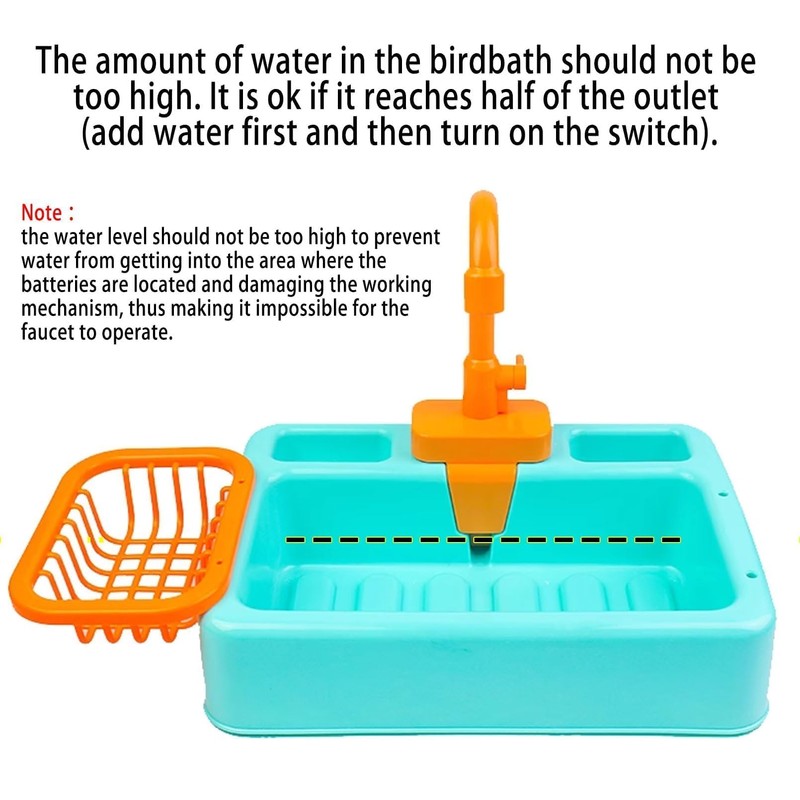 The amount of water in the birdbath should not be too high. It is ok if it reaches half of the outlet (add water first and then turn on the switch).

Note :
the water level should not be too high to prevent water from getting into the area where the batteries are located and damaging the working mechanism, thus making it impossible for the faucet to operate.