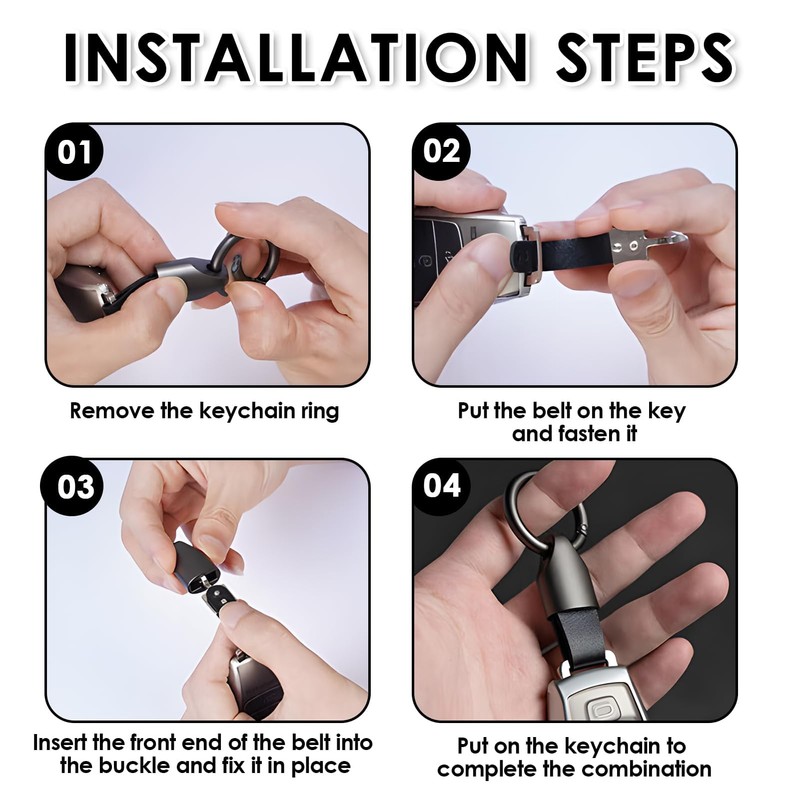 INSTALLATION STEPS

01

Remove the keychain ring

02

Put the belt on the key and fasten it

03

Insert the front end of the belt into the buckle and fix it in place

04

Put on the keychain to complete the combination