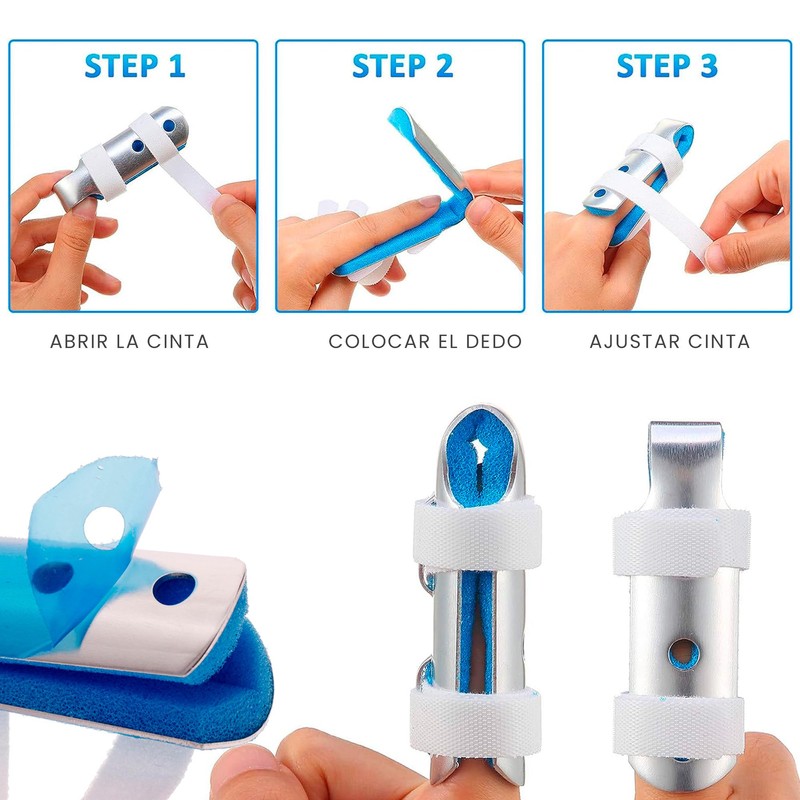 STEP 1

ABRIR LA CINTA

STEP 2

COLOCAR EL DEDO

STEP 3

AJUSTAR CINTA