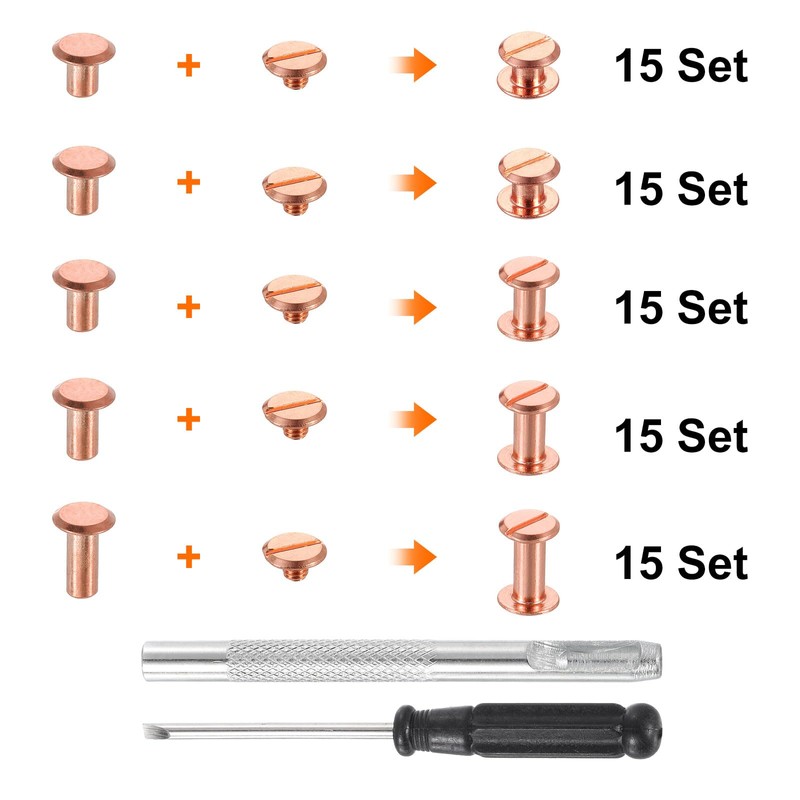 + 15 Set

+ 15 Set

+ 15 Set

+ 15 Set

+ 15 Set