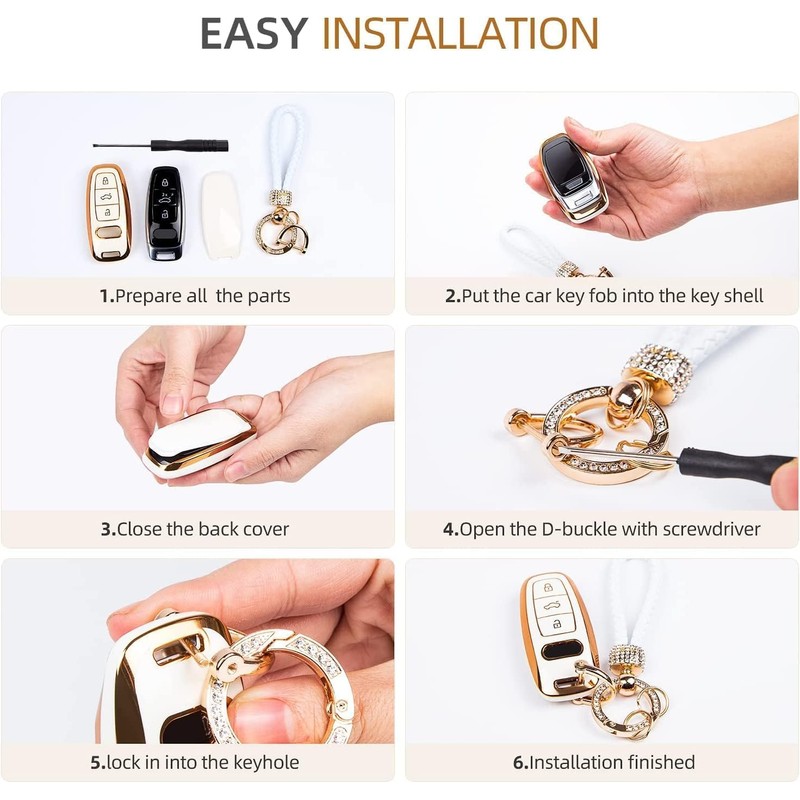 EASY INSTALLATION

1.Prepare all the parts

2.Put the car key fob into the key shell

3.Close the back cover

4.Open the D-buckle with screwdriver

5.lock in into the keyhole

6.Installation finished