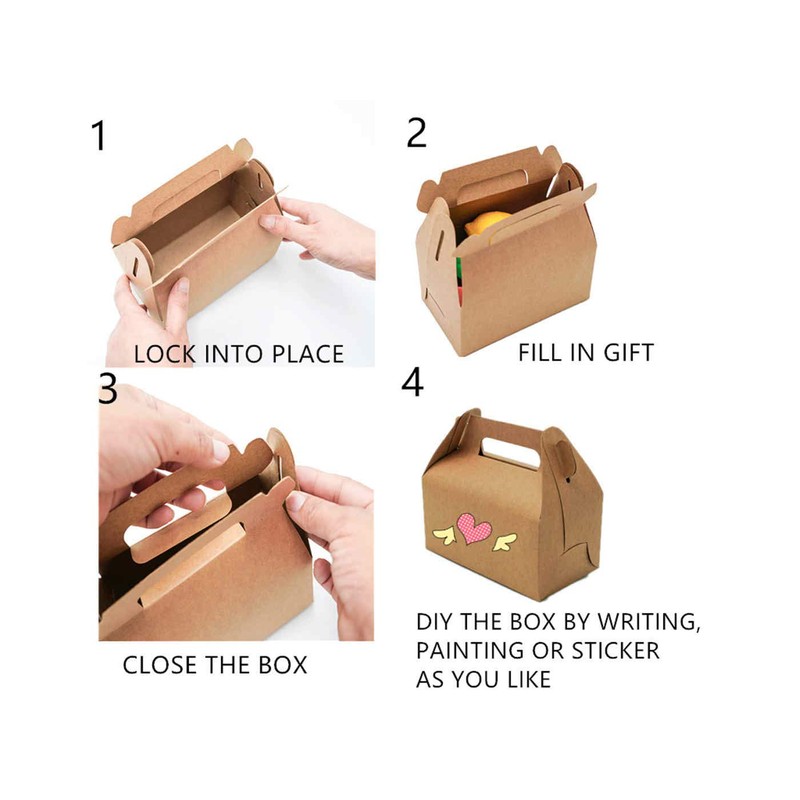 1

LOCK INTO PLACE

2

FILL IN GIFT

3

CLOSE THE BOX

4

DIY THE BOX BY WRITING, PAINTING OR STICKER AS YOU LIKE