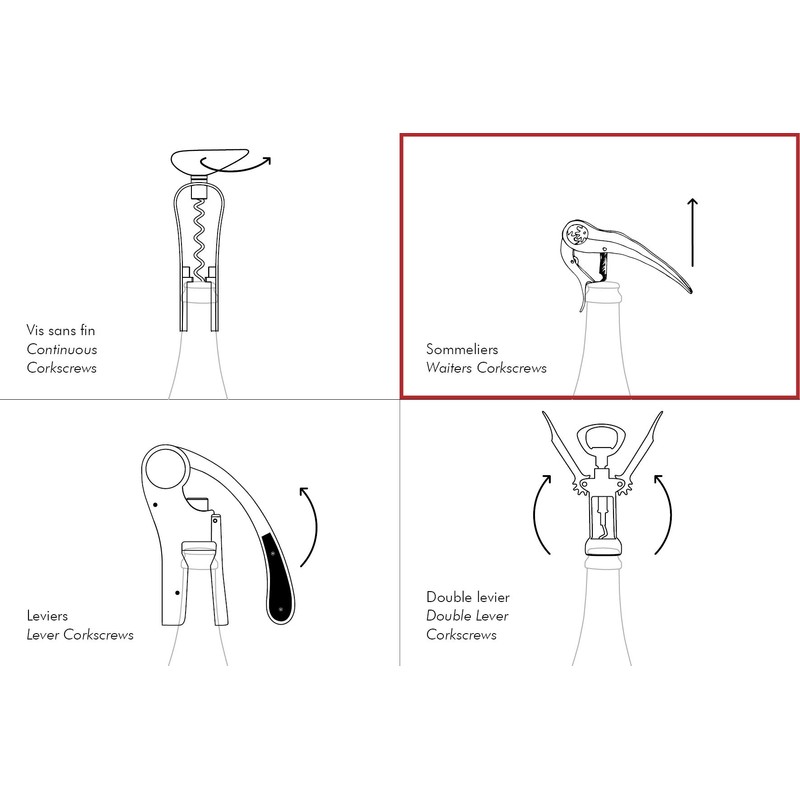 Vis sans fin
Continuous
Corkscrews

Sommeliers
Waiters Corkscrews

Leviers
Lever Corkscrews

Double levier
Double Lever
Corkscrews