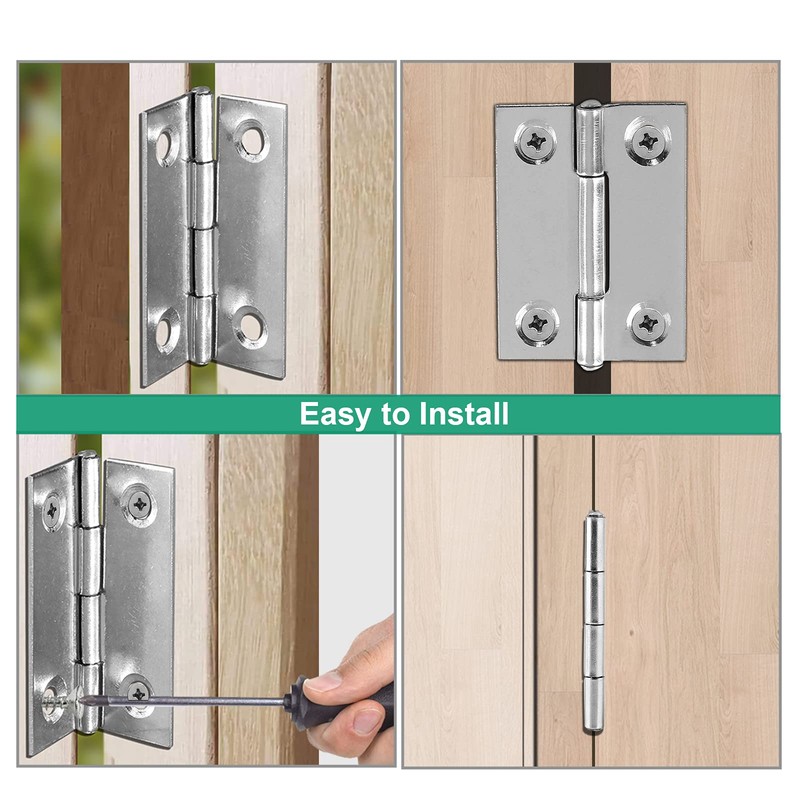 Easy to Install