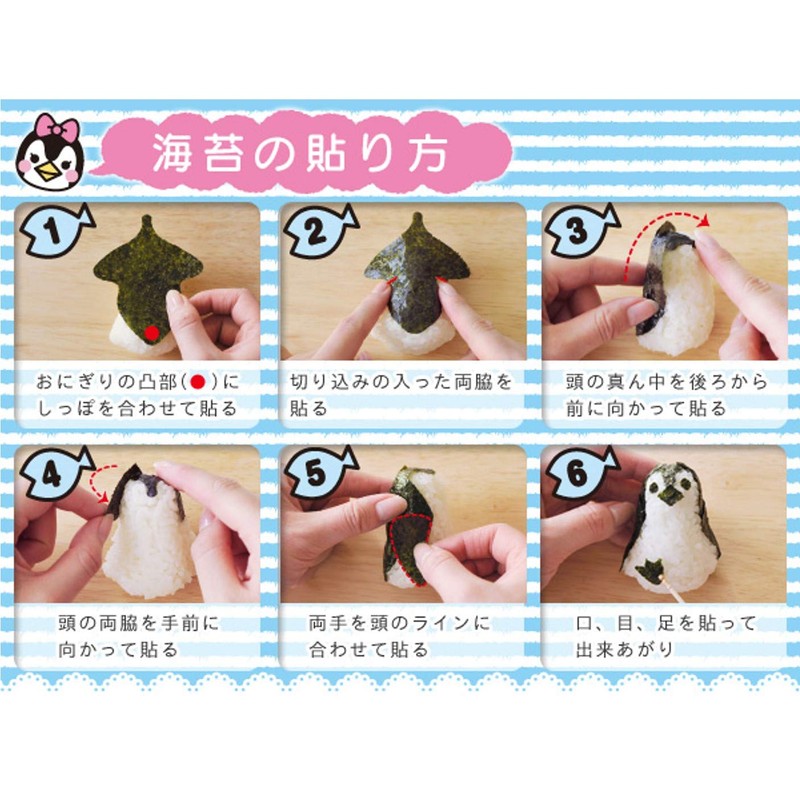 海苔の貼り方

1
おにぎりの凸部(●)にしっぽを合わせて貼る

2
切り込みの入った両脇を貼る

3
頭の真ん中を後ろから前に向かって貼る

4
頭の両脇を手前に向かって貼る

5
両手を頭のラインに合わせて貼る

6
口、目、足を貼って出来あがり